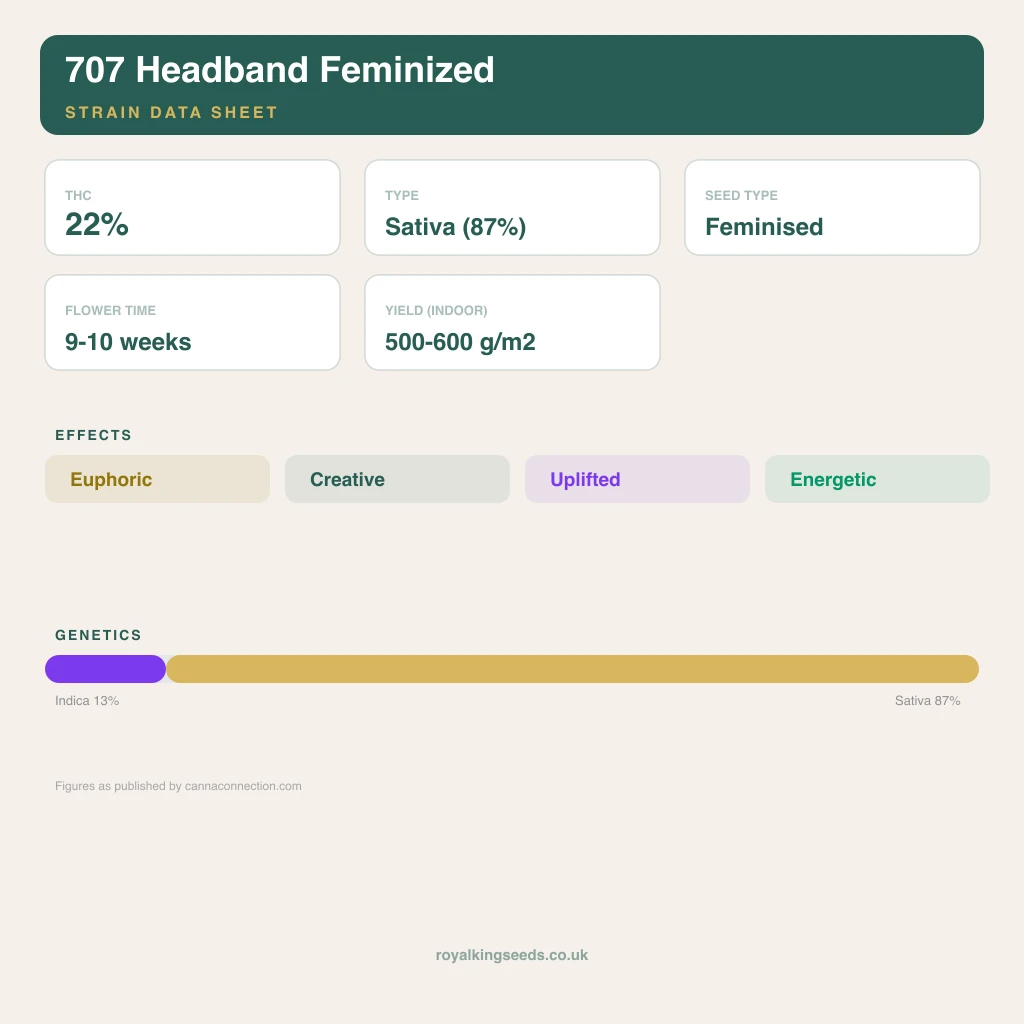 707 Headband Feminized

STRAIN DATA SHEET

THC
22%

TYPE
Sativa (87%)

SEED TYPE
Feminised

FLOWER TIME
9-10 weeks

YIELD (INDOOR)
500-600 g/m2

EFFECTS

Euphoric

Creative

Uplifted

Energetic

GENETICS

Indica 13%

Sativa 87%

Figures as published by cannaconnection.com

royalkingseeds.co.uk