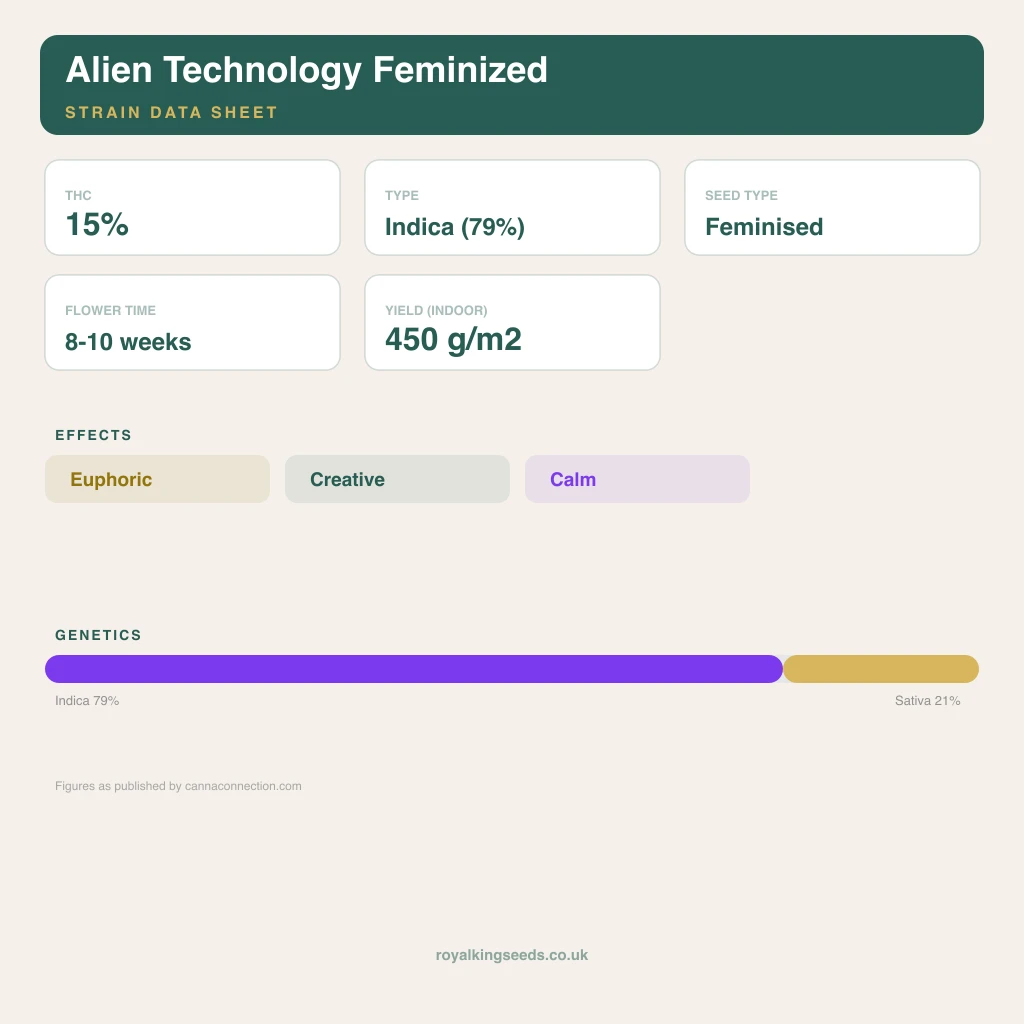 Alien Technology Feminized
STRAIN DATA SHEET

THC
15%

TYPE
Indica (79%)

SEED TYPE
Feminised

FLOWER TIME
8-10 weeks

YIELD (INDOOR)
450 g/m2

EFFECTS

Euphoric

Creative

Calm

GENETICS

Indica 79%

Sativa 21%

Figures as published by cannaconnection.com

royalkingseeds.co.uk