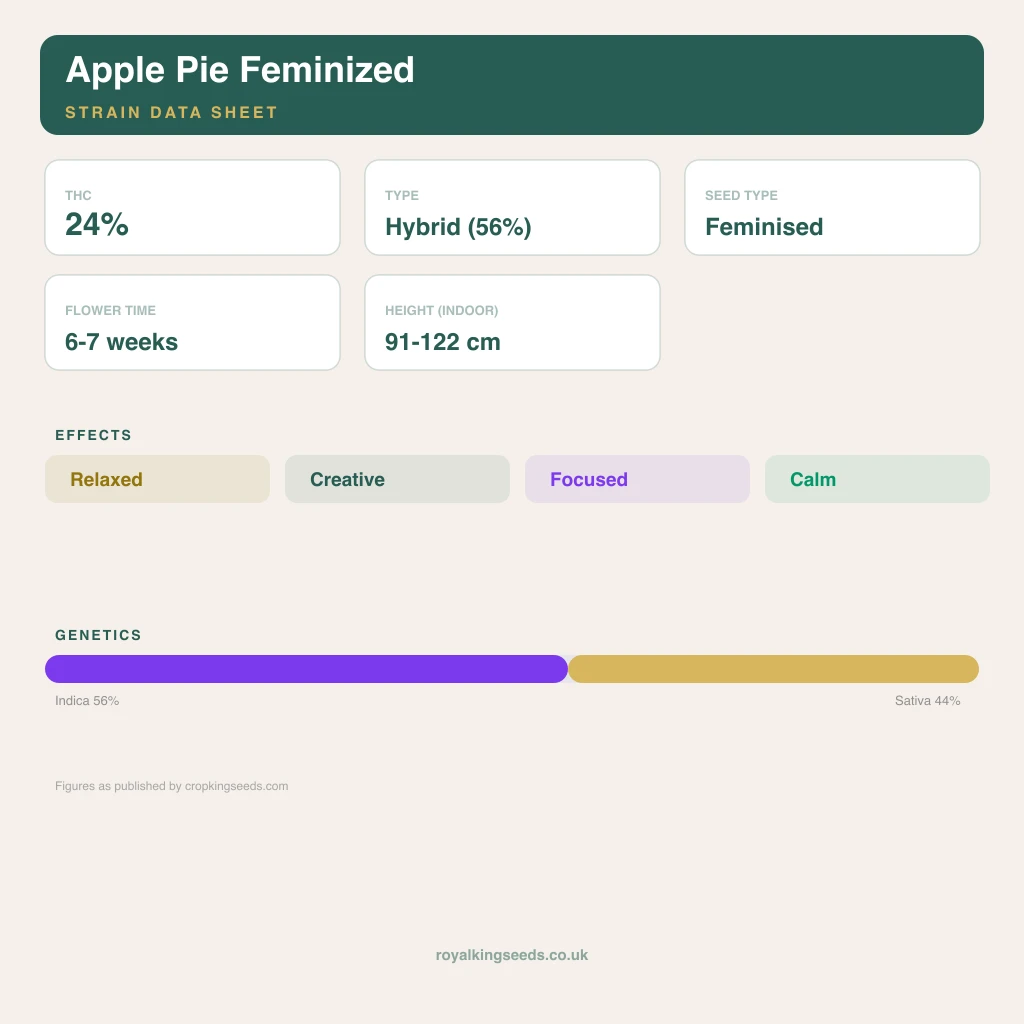 Apple Pie Feminized
STRAIN DATA SHEET

THC
24%

TYPE
Hybrid (56%)

SEED TYPE
Feminised

FLOWER TIME
6-7 weeks

HEIGHT (INDOOR)
91-122 cm

EFFECTS

Relaxed

Creative

Focused

Calm

GENETICS

Indica 56%

Sativa 44%

Figures as published by cropkingseeds.com

royalkingseeds.co.uk