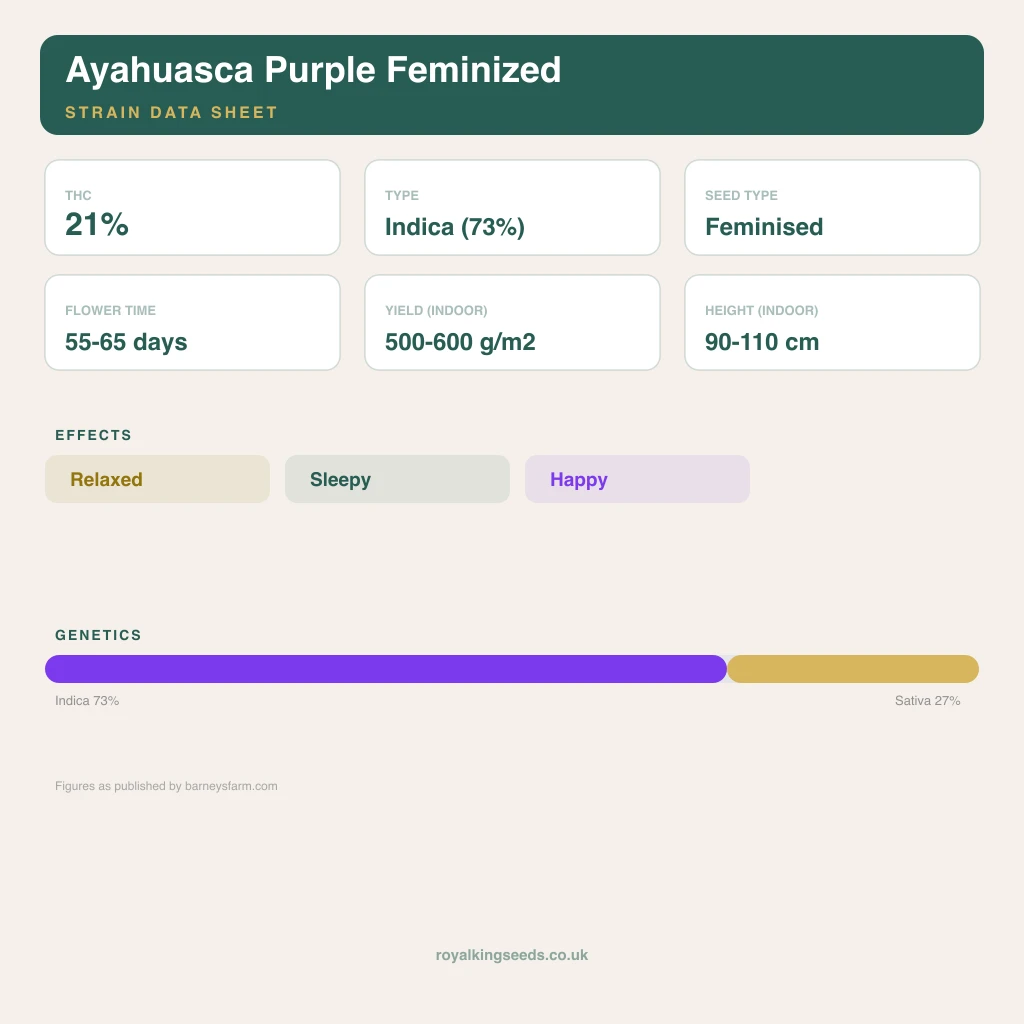 Ayahuasca Purple Feminized
STRAIN DATA SHEET

THC
21%

TYPE
Indica (73%)

SEED TYPE
Feminised

FLOWER TIME
55-65 days

YIELD (INDOOR)
500-600 g/m2

HEIGHT (INDOOR)
90-110 cm

EFFECTS

Relaxed

Sleepy

Happy

GENETICS

Indica 73%

Sativa 27%

Figures as published by barneysfarm.com

royalkingseeds.co.uk