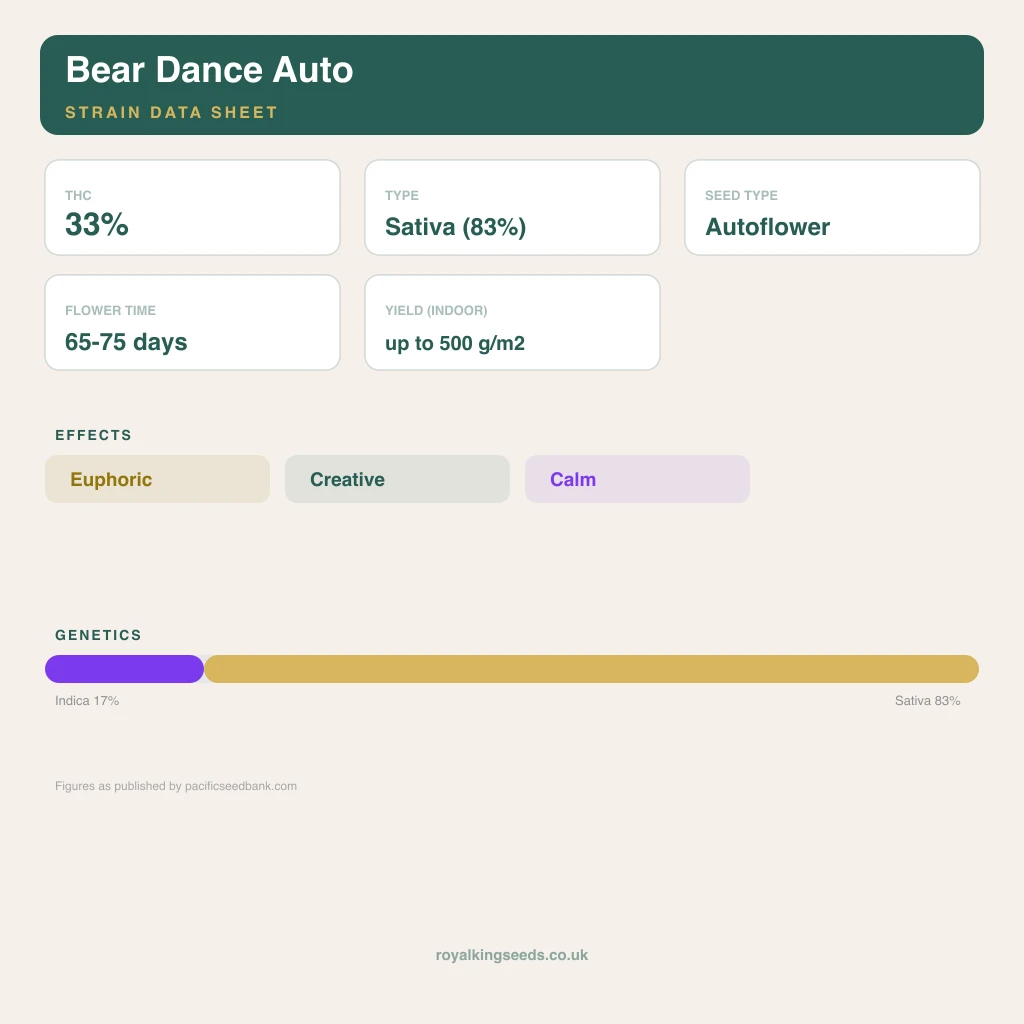 Bear Dance Auto
STRAIN DATA SHEET

THC
33%

TYPE
Sativa (83%)

SEED TYPE
Autoflower

FLOWER TIME
65-75 days

YIELD (INDOOR)
up to 500 g/m2

EFFECTS
Euphoric
Creative
Calm

GENETICS
Indica 17%
Sativa 83%

Figures as published by pacificseedbank.com

royalkingseeds.co.uk