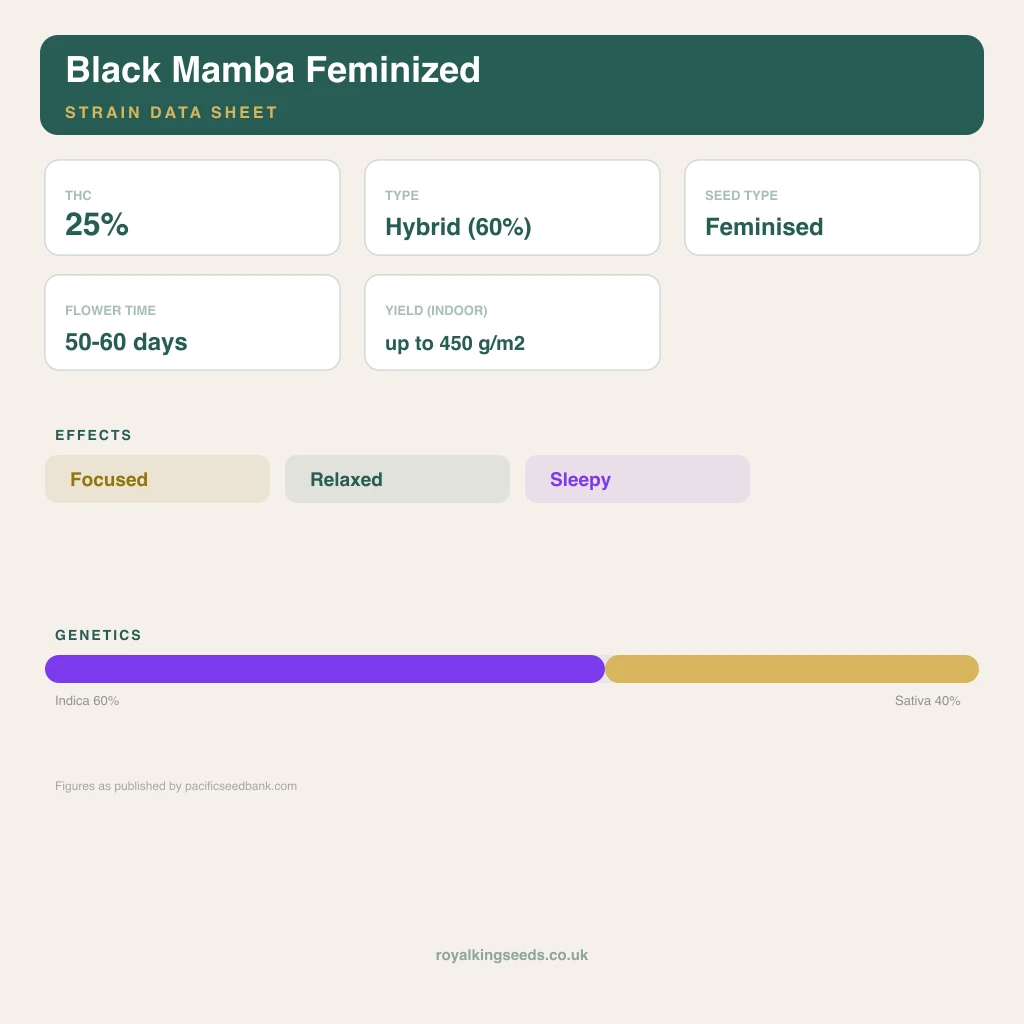 Black Mamba Feminized

STRAIN DATA SHEET

THC
25%

TYPE
Hybrid (60%)

SEED TYPE
Feminised

FLOWER TIME
50-60 days

YIELD (INDOOR)
up to 450 g/m2

EFFECTS

Focused

Relaxed

Sleepy

GENETICS

Indica 60%

Sativa 40%

Figures as published by pacificseedbank.com

royalkingseeds.co.uk