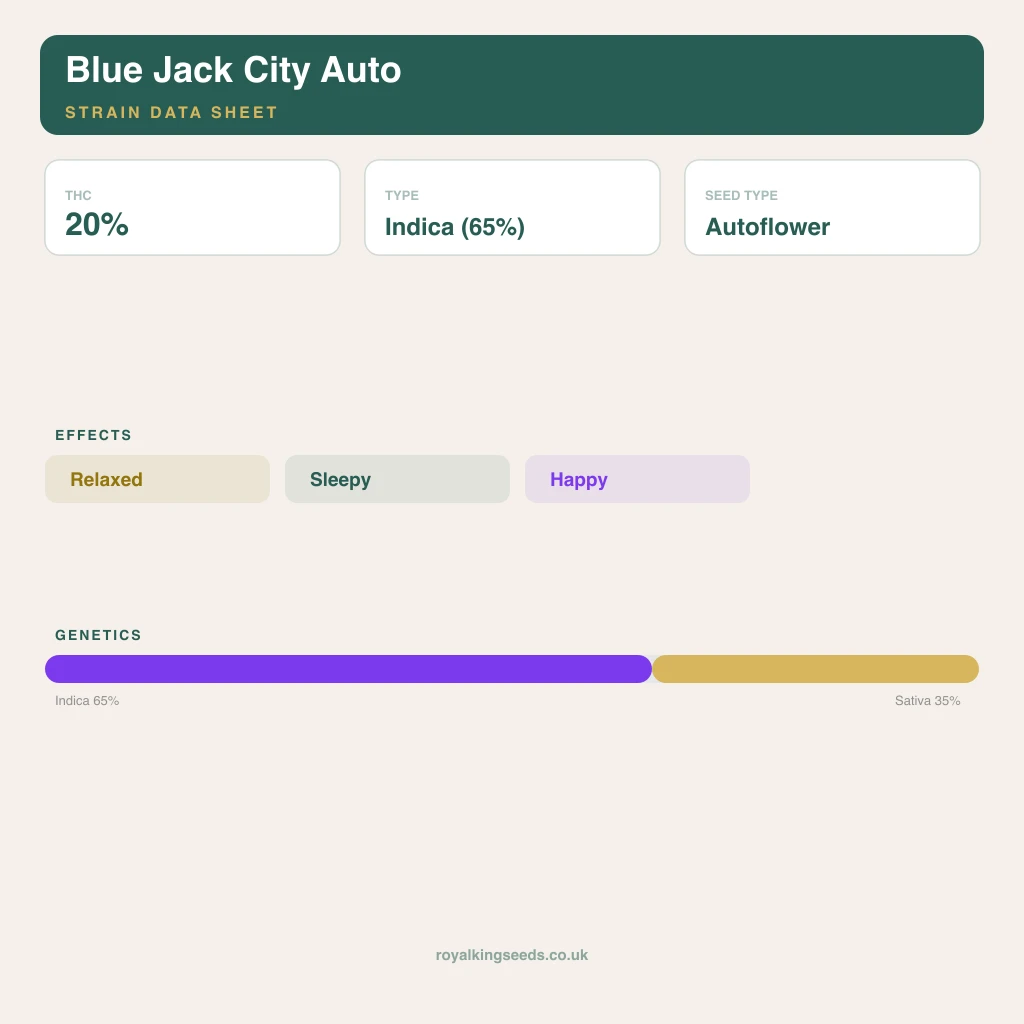 Blue Jack City Auto

STRAIN DATA SHEET

THC
20%

TYPE
Indica (65%)

SEED TYPE
Autoflower

EFFECTS

Relaxed

Sleepy

Happy

GENETICS

Indica 65%

Sativa 35%

royalkingseeds.co.uk