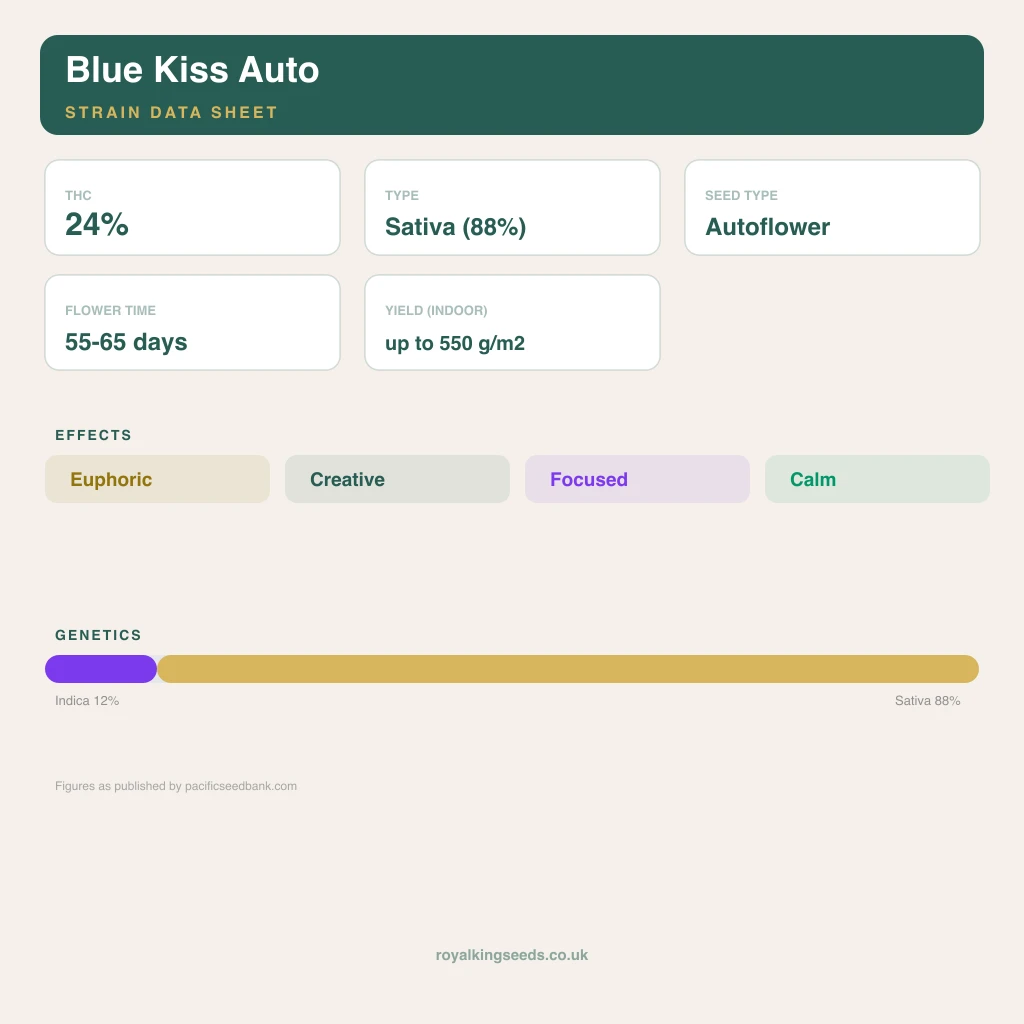 Blue Kiss Auto

STRAIN DATA SHEET

THC
24%

TYPE
Sativa (88%)

SEED TYPE
Autoflower

FLOWER TIME
55-65 days

YIELD (INDOOR)
up to 550 g/m2

EFFECTS

Euphoric

Creative

Focused

Calm

GENETICS

Indica 12%

Sativa 88%

Figures as published by pacificseedbank.com

royalkingseeds.co.uk