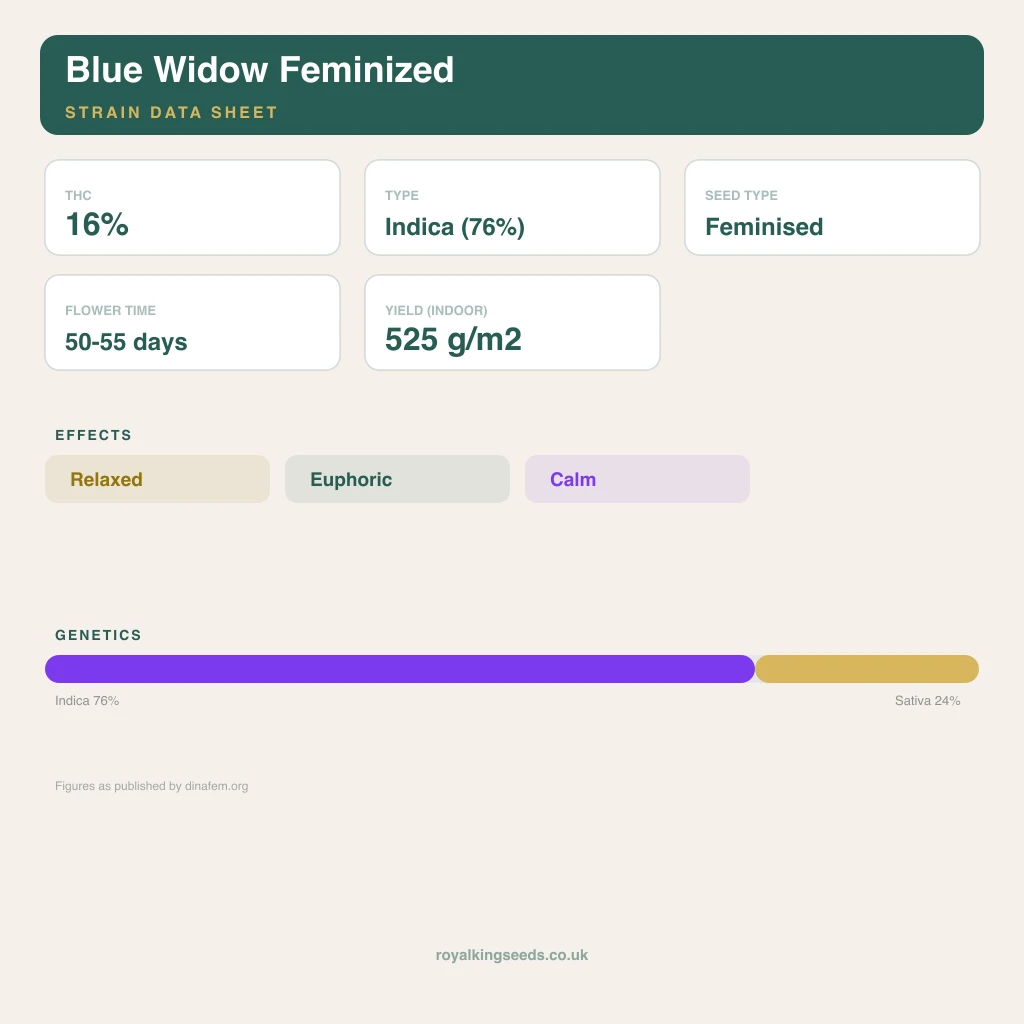 Blue Widow Feminized
STRAIN DATA SHEET

THC
16%

TYPE
Indica (76%)

SEED TYPE
Feminised

FLOWER TIME
50-55 days

YIELD (INDOOR)
525 g/m2

EFFECTS
Relaxed
Euphoric
Calm

GENETICS
Indica 76%
Sativa 24%

Figures as published by dinafem.org

royalkingseeds.co.uk