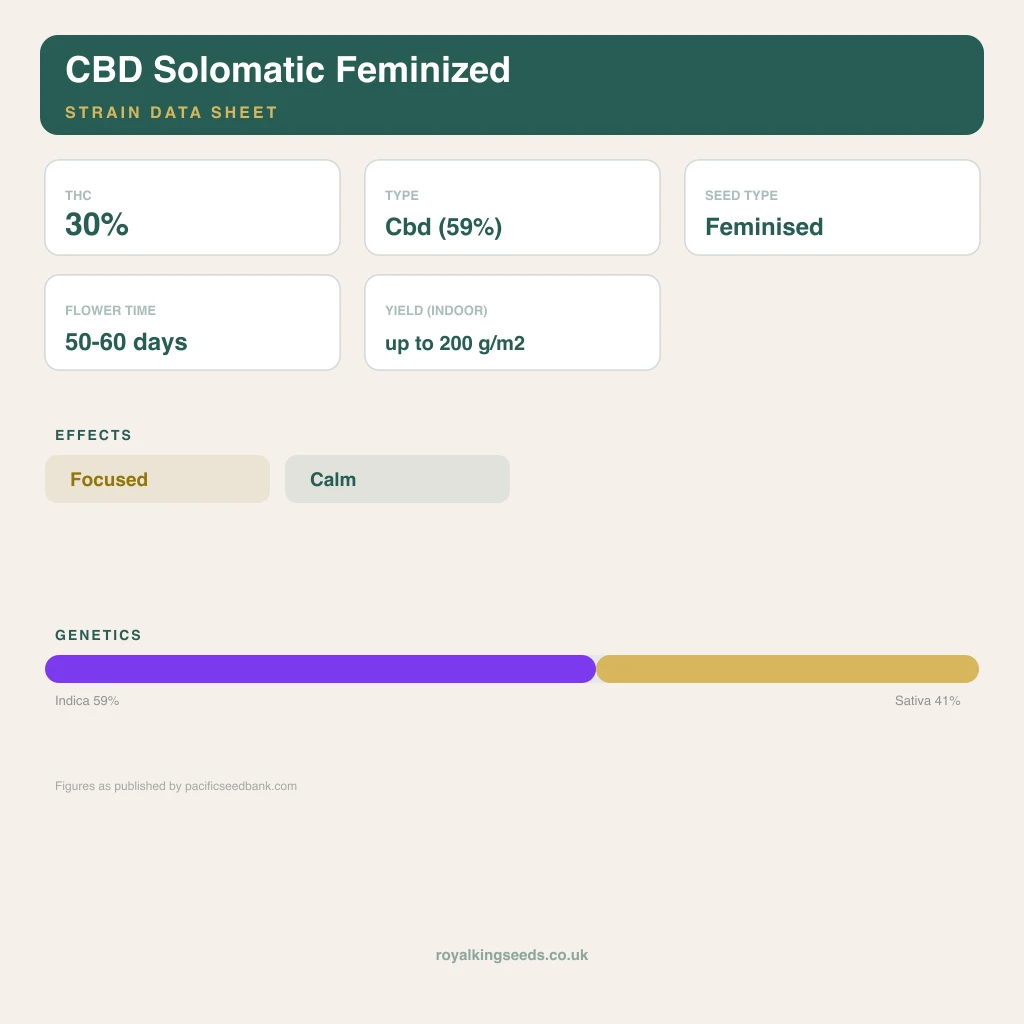 CBD Solomatic Feminized

STRAIN DATA SHEET

THC
30%

TYPE
Cbd (59%)

SEED TYPE
Feminised

FLOWER TIME
50-60 days

YIELD (INDOOR)
up to 200 g/m2

EFFECTS

Focused

Calm

GENETICS

Indica 59%

Sativa 41%

Figures as published by pacificseedbank.com

royalkingseeds.co.uk