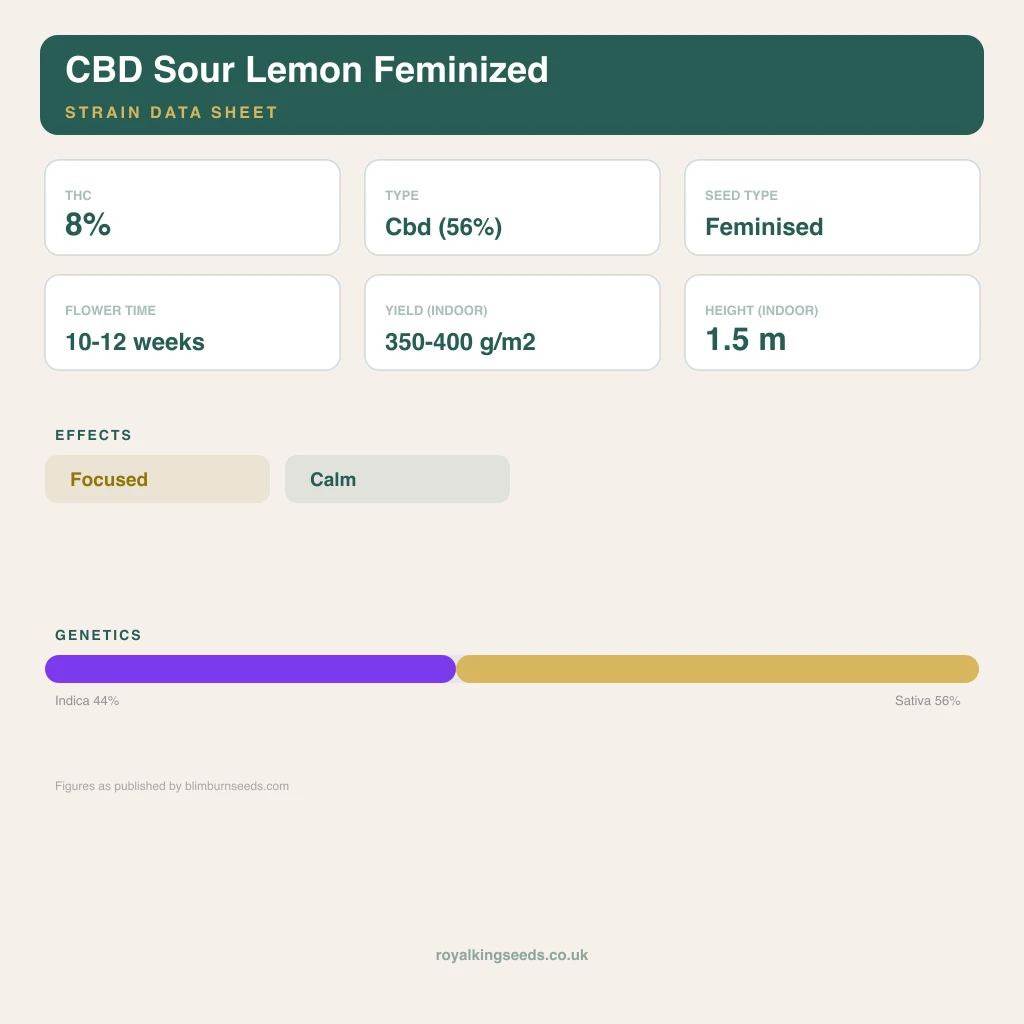 CBD Sour Lemon Feminized

STRAIN DATA SHEET

THC
8%

TYPE
Cbd (56%)

SEED TYPE
Feminised

FLOWER TIME
10-12 weeks

YIELD (INDOOR)
350-400 g/m2

HEIGHT (INDOOR)
1.5 m

EFFECTS

Focused

Calm

GENETICS

Indica 44%

Sativa 56%

Figures as published by blimburnseeds.com

royalkingseeds.co.uk