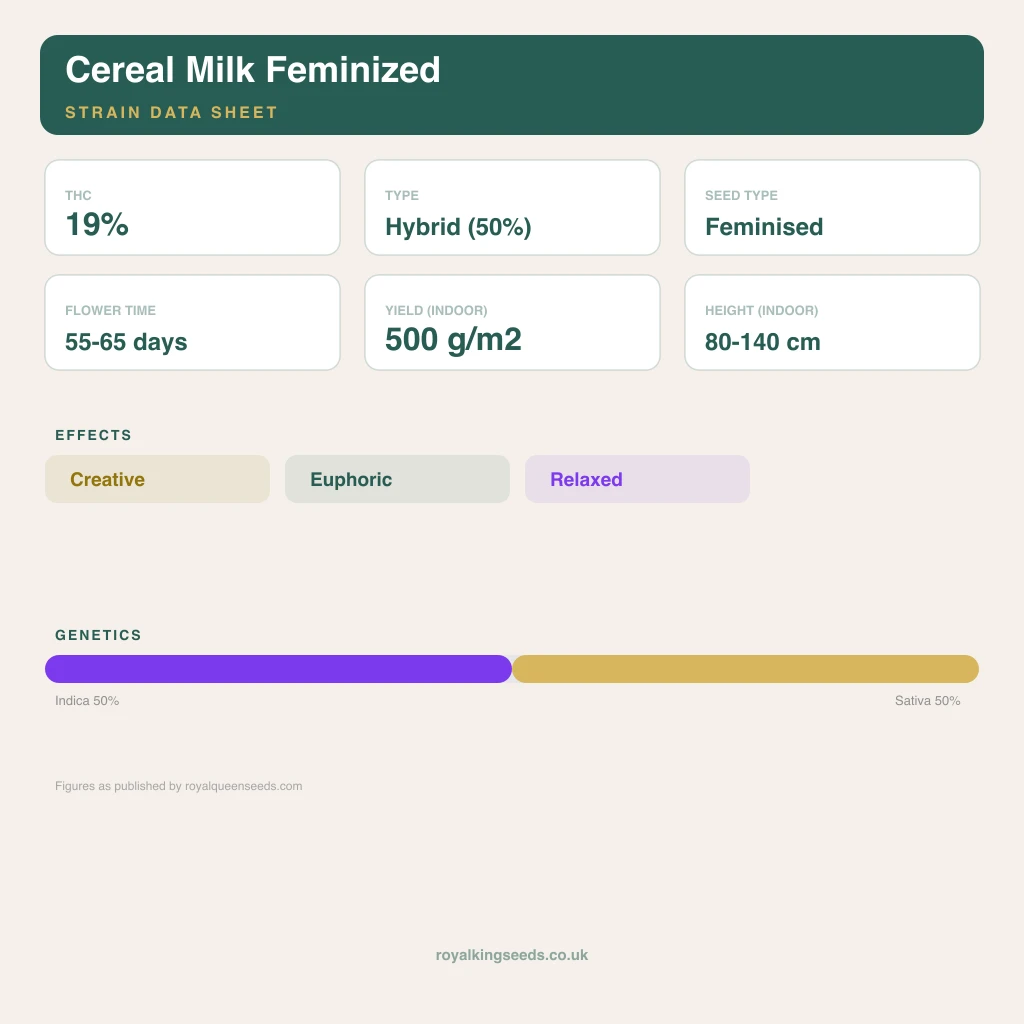 Cereal Milk Feminized
STRAIN DATA SHEET

THC
19%

TYPE
Hybrid (50%)

SEED TYPE
Feminised

FLOWER TIME
55-65 days

YIELD (INDOOR)
500 g/m2

HEIGHT (INDOOR)
80-140 cm

EFFECTS

Creative

Euphoric

Relaxed

GENETICS

Indica 50%

Sativa 50%

Figures as published by royalqueenseeds.com

royalkingseeds.co.uk