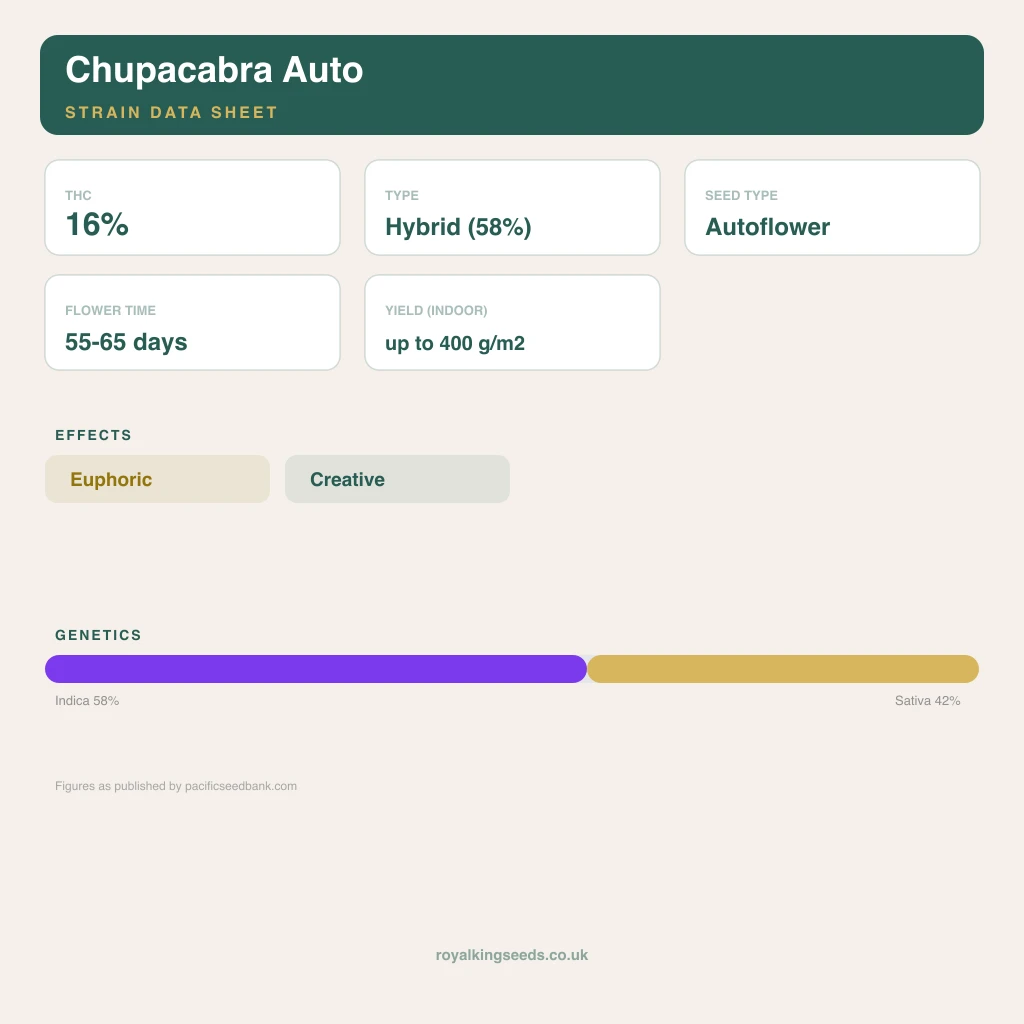 Chupacabra Auto
STRAIN DATA SHEET

THC
16%

TYPE
Hybrid (58%)

SEED TYPE
Autoflower

FLOWER TIME
55-65 days

YIELD (INDOOR)
up to 400 g/m2

EFFECTS
Euphoric
Creative

GENETICS
Indica 58%
Sativa 42%

Figures as published by pacificseedbank.com

royalkingseeds.co.uk