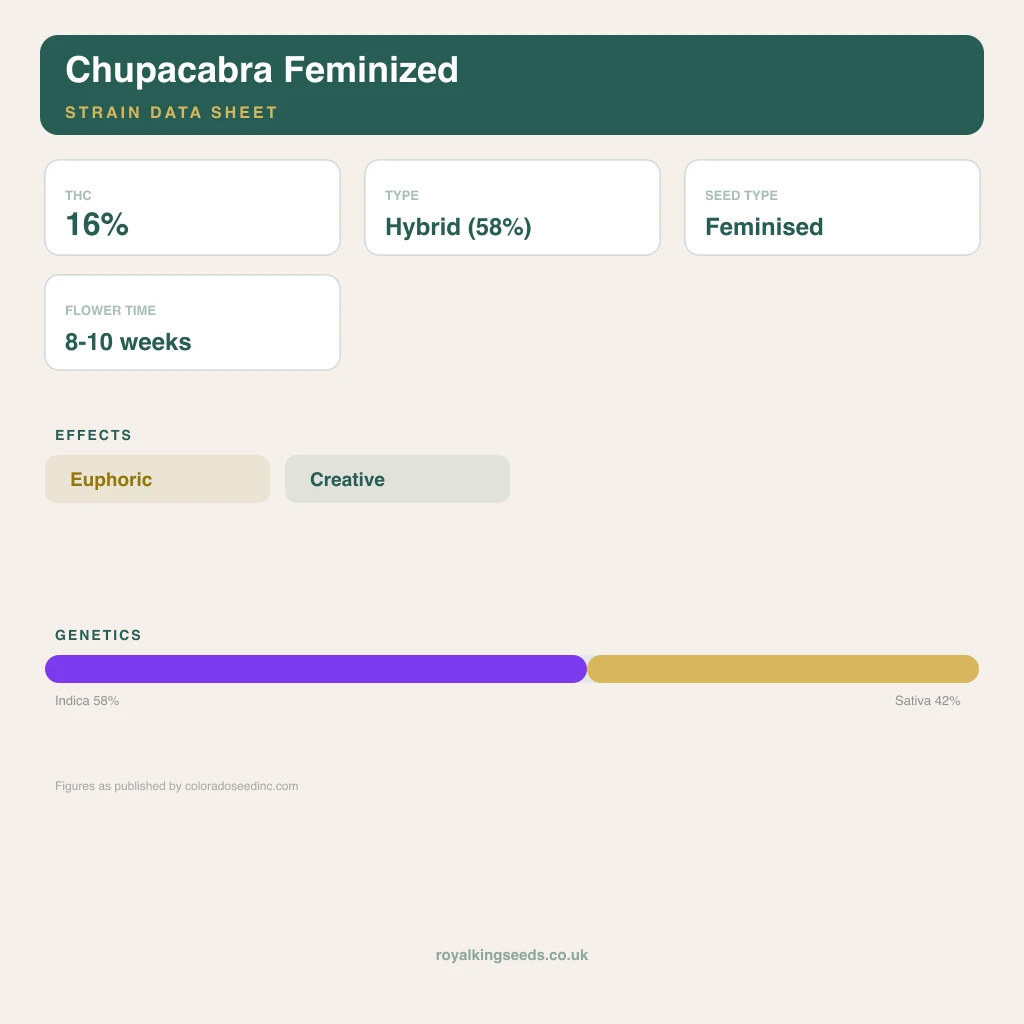 Chupacabra Feminized
STRAIN DATA SHEET

THC
16%

TYPE
Hybrid (58%)

SEED TYPE
Feminised

FLOWER TIME
8-10 weeks

EFFECTS
Euphoric
Creative

GENETICS
Indica 58%
Sativa 42%

Figures as published by coloradoseedinc.com

royalkingseeds.co.uk