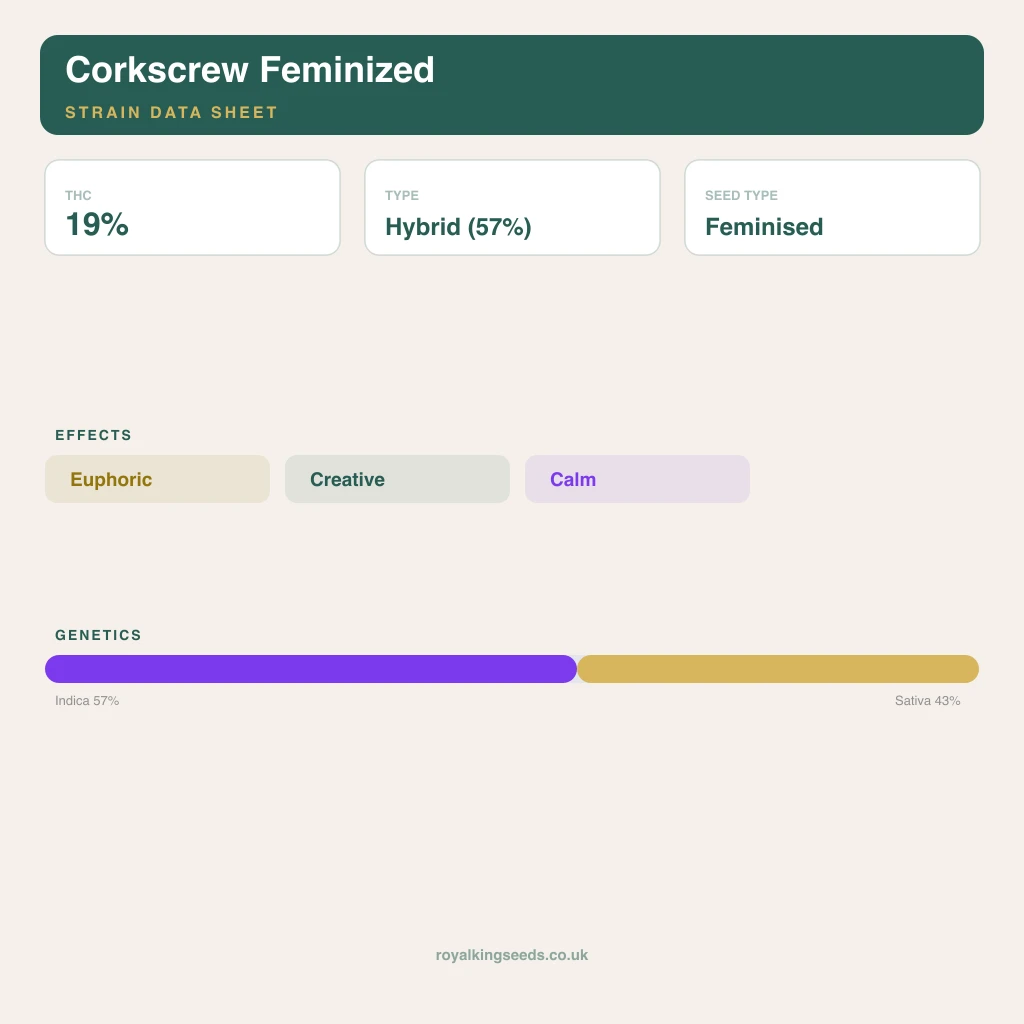 Corkscrew Feminized

STRAIN DATA SHEET

THC
19%

TYPE
Hybrid (57%)

SEED TYPE
Feminised

EFFECTS

Euphoric

Creative

Calm

GENETICS

Indica 57%

Sativa 43%

royalkingseeds.co.uk