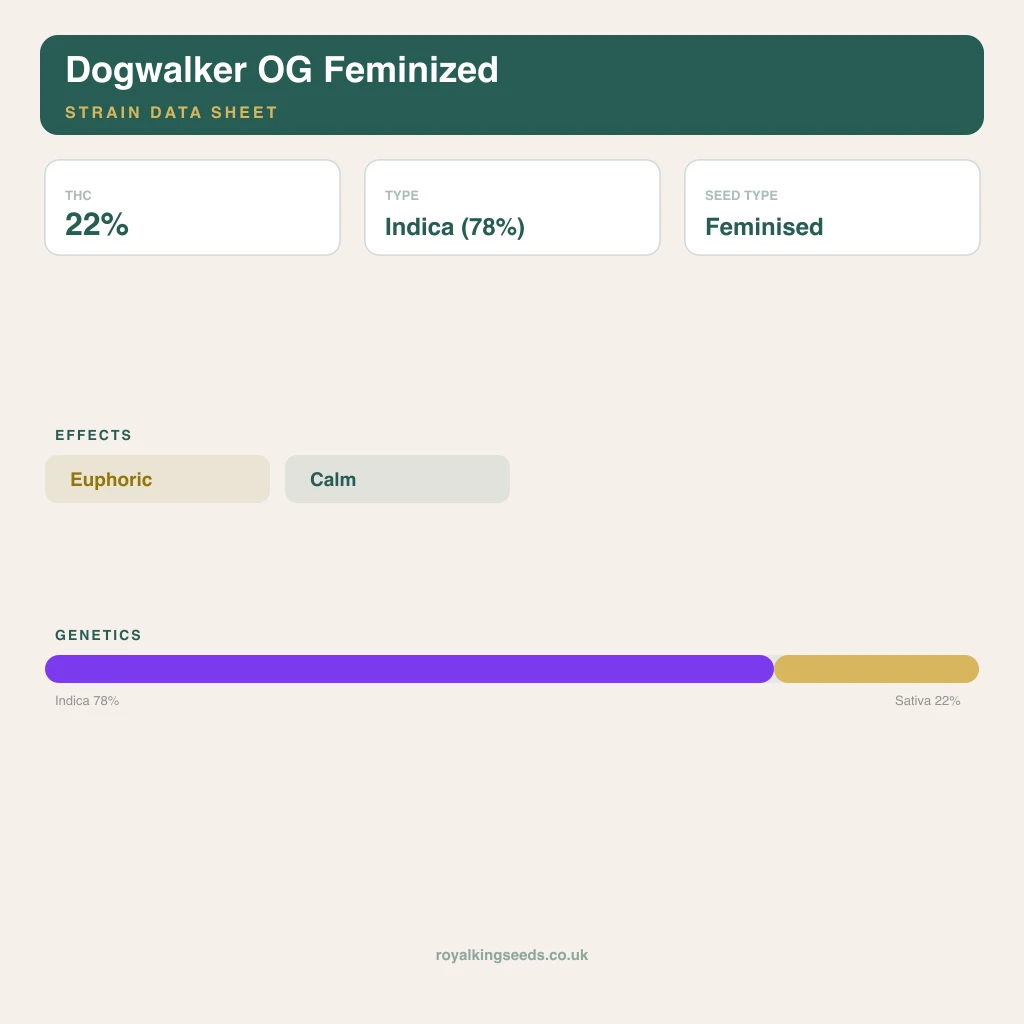 Dogwalker OG Feminized
STRAIN DATA SHEET

THC
22%

TYPE
Indica (78%)

SEED TYPE
Feminised

EFFECTS
Euphoric
Calm

GENETICS
Indica 78%
Sativa 22%

royalkingseeds.co.uk