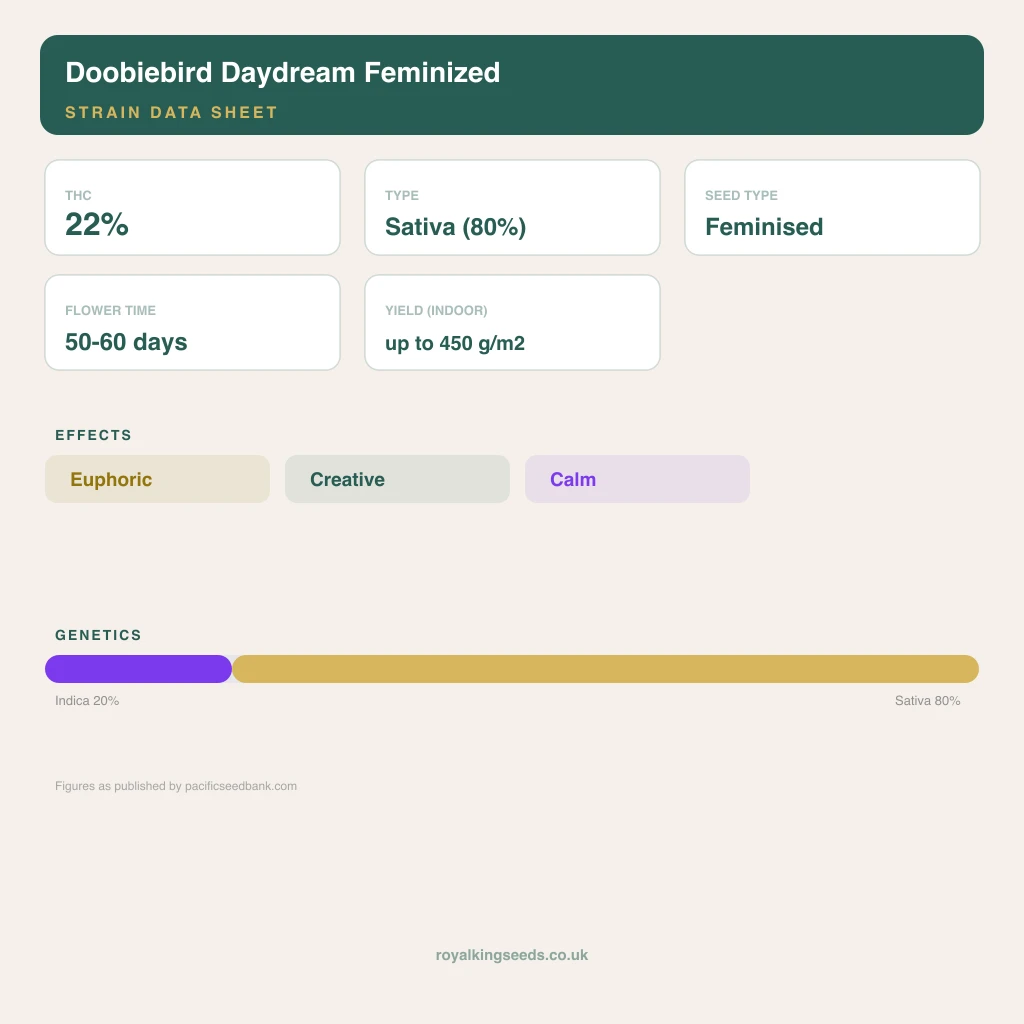 Doobiebird Daydream Feminized
STRAIN DATA SHEET

THC
22%

TYPE
Sativa (80%)

SEED TYPE
Feminised

FLOWER TIME
50-60 days

YIELD (INDOOR)
up to 450 g/m2

EFFECTS

Euphoric

Creative

Calm

GENETICS

Indica 20%

Sativa 80%

Figures as published by pacificseedbank.com

royalkingseeds.co.uk