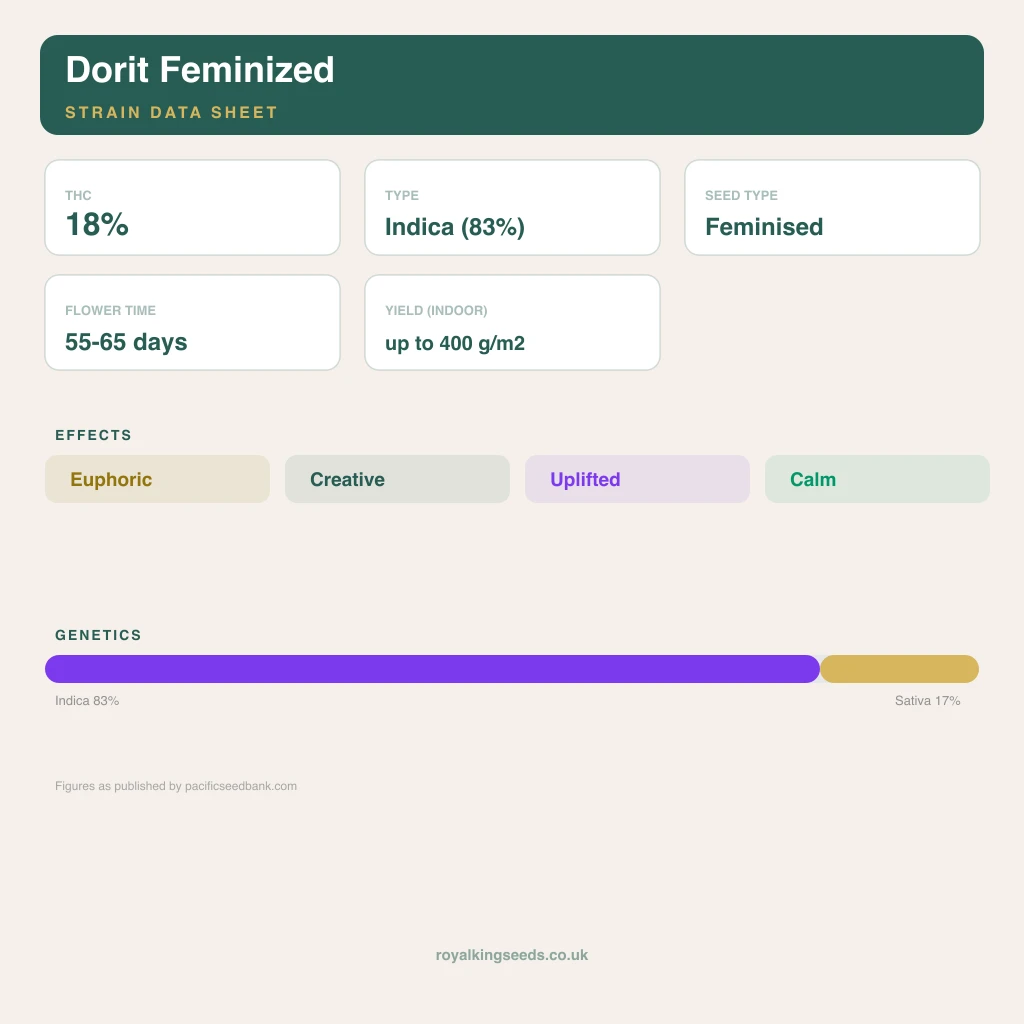 Dorit Feminized

STRAIN DATA SHEET

THC
18%

TYPE
Indica (83%)

SEED TYPE
Feminised

FLOWER TIME
55-65 days

YIELD (INDOOR)
up to 400 g/m2

EFFECTS

Euphoric

Creative

Uplifted

Calm

GENETICS

Indica 83%

Sativa 17%

Figures as published by pacificseedbank.com

royalkingseeds.co.uk