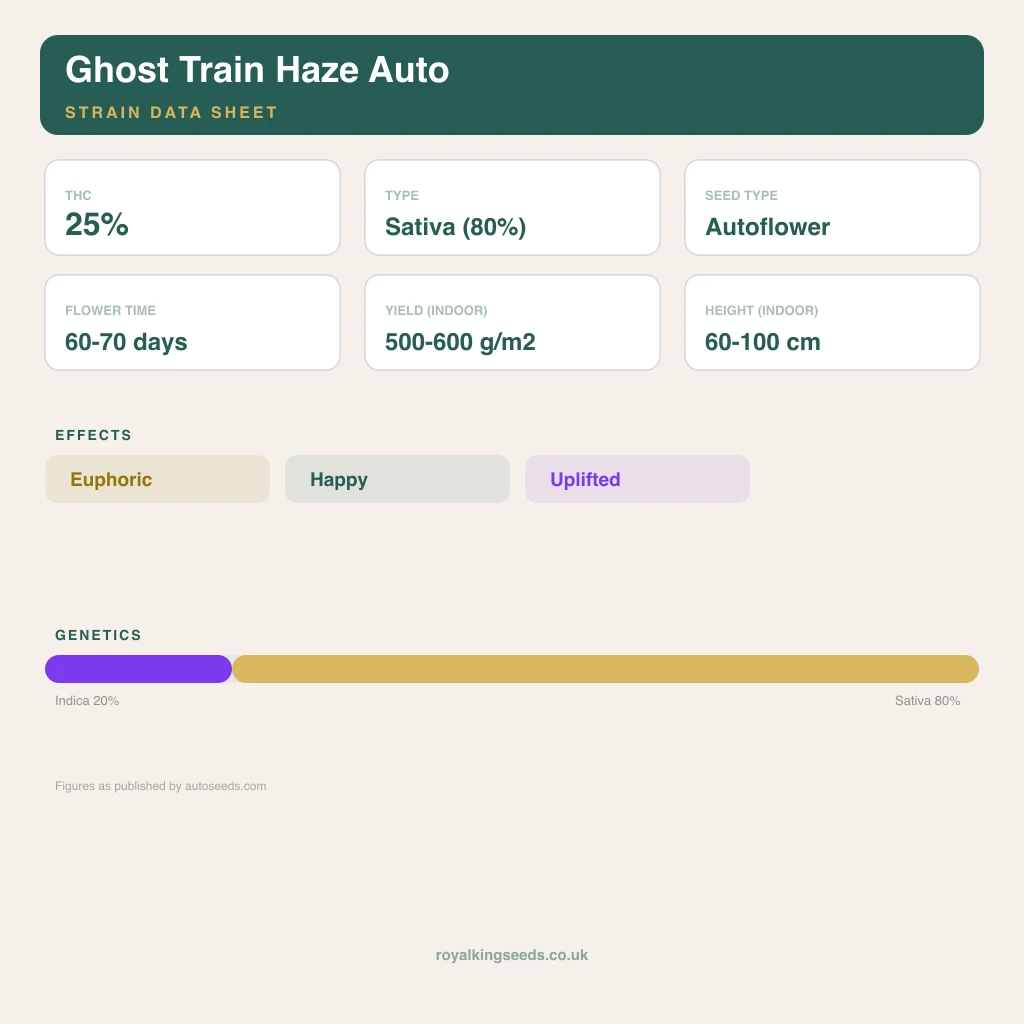 Ghost Train Haze Auto

STRAIN DATA SHEET

THC
25%

TYPE
Sativa (80%)

SEED TYPE
Autoflower

FLOWER TIME
60-70 days

YIELD (INDOOR)
500-600 g/m2

HEIGHT (INDOOR)
60-100 cm

EFFECTS

Euphoric

Happy

Uplifted

GENETICS

Indica 20%

Sativa 80%

Figures as published by autoseeds.com

royalkingseeds.co.uk