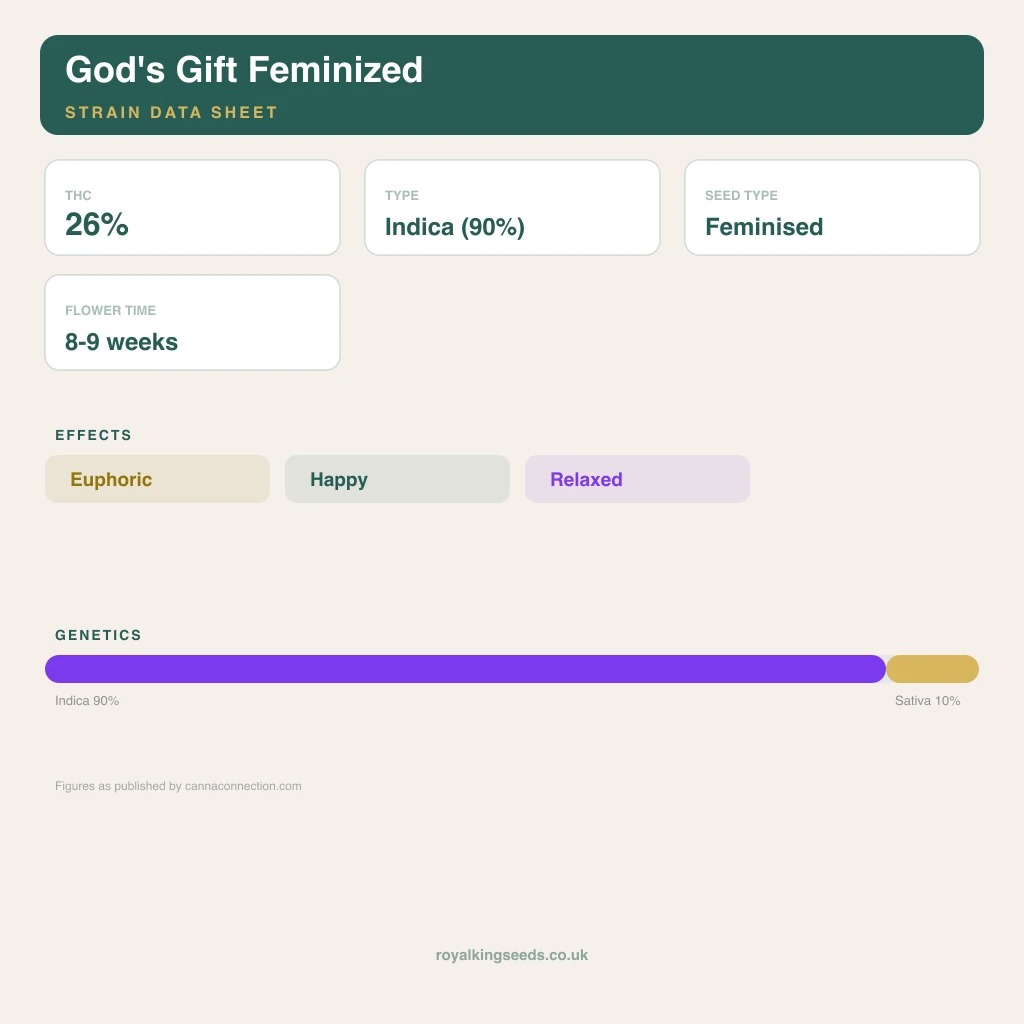 God's Gift Feminized

STRAIN DATA SHEET

THC
26%

TYPE
Indica (90%)

SEED TYPE
Feminised

FLOWER TIME
8-9 weeks

EFFECTS

Euphoric

Happy

Relaxed

GENETICS

Indica 90%

Sativa 10%

Figures as published by cannaconnection.com

royalkingseeds.co.uk