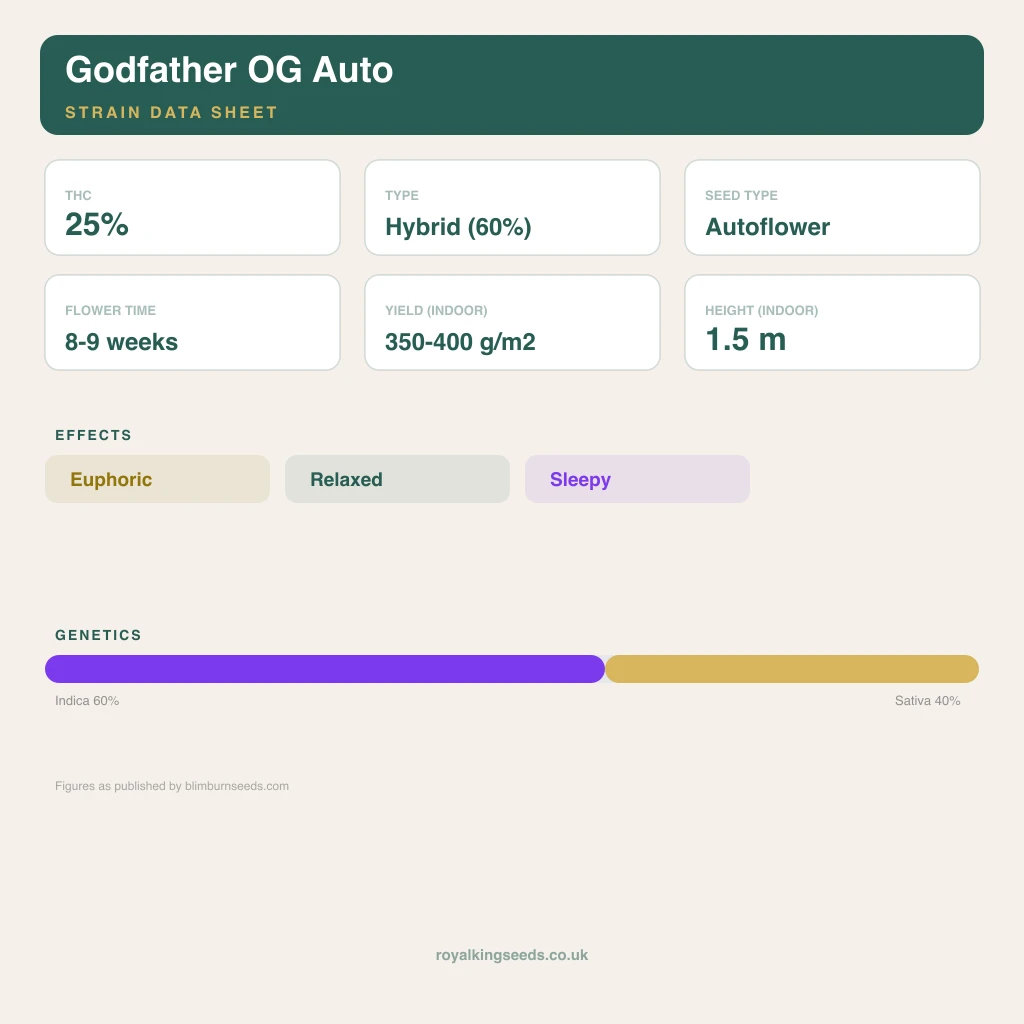 Godfather OG Auto
STRAIN DATA SHEET

THC
25%

TYPE
Hybrid (60%)

SEED TYPE
Autoflower

FLOWER TIME
8-9 weeks

YIELD (INDOOR)
350-400 g/m2

HEIGHT (INDOOR)
1.5 m

EFFECTS
Euphoric
Relaxed
Sleepy

GENETICS
Indica 60%
Sativa 40%

Figures as published by blimburnseeds.com

royalkingseeds.co.uk