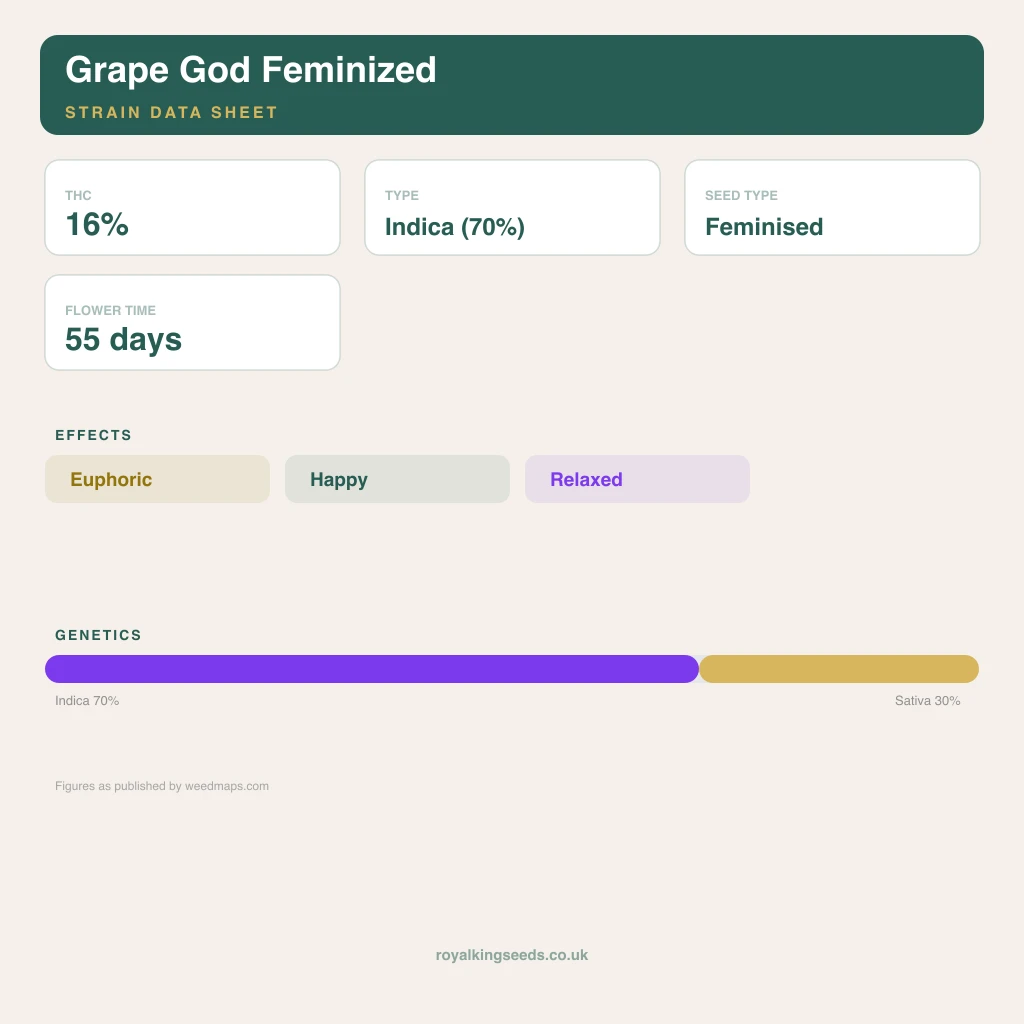 Grape God Feminized

STRAIN DATA SHEET

THC
16%

TYPE
Indica (70%)

SEED TYPE
Feminised

FLOWER TIME
55 days

EFFECTS

Euphoric

Happy

Relaxed

GENETICS

Indica 70%

Sativa 30%

Figures as published by weedmaps.com

royalkingseeds.co.uk