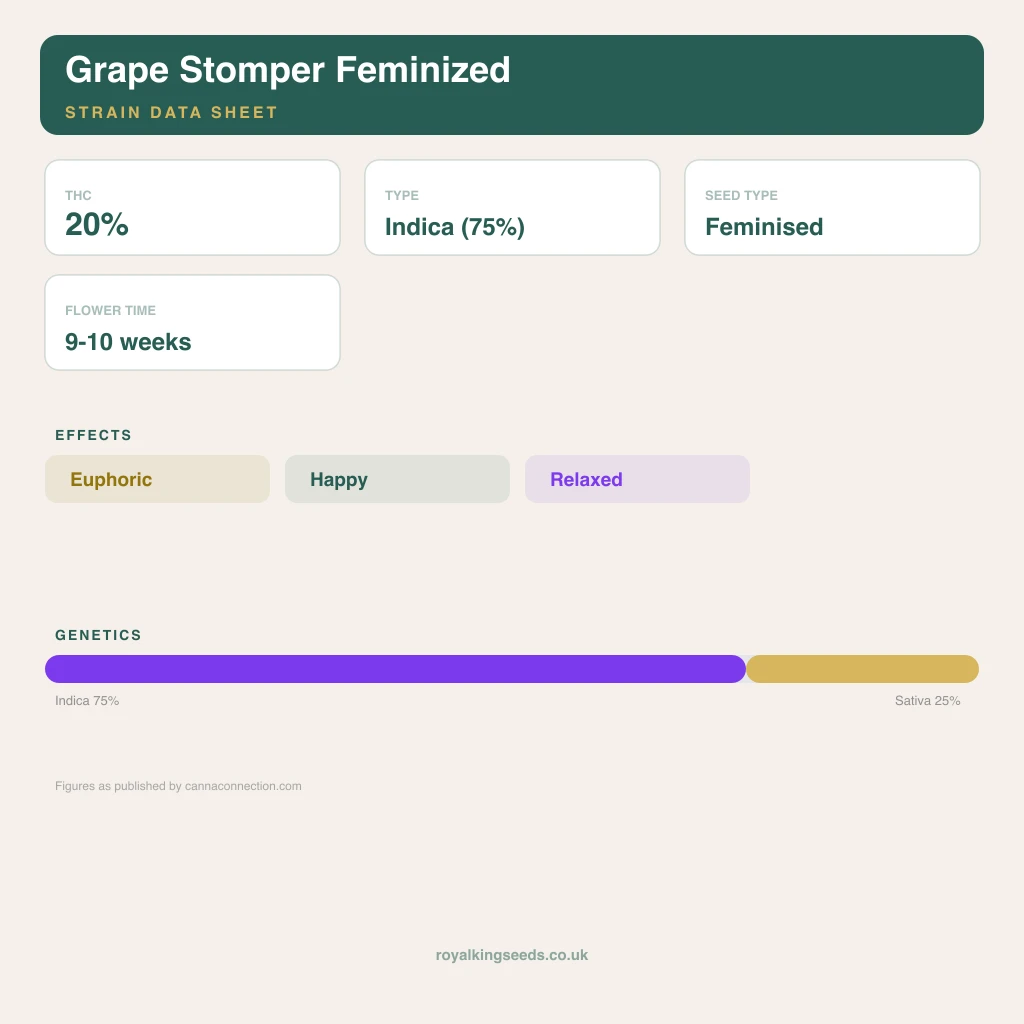 Grape Stomper Feminized
STRAIN DATA SHEET

THC
20%

TYPE
Indica (75%)

SEED TYPE
Feminised

FLOWER TIME
9-10 weeks

EFFECTS
Euphoric
Happy
Relaxed

GENETICS
Indica 75%
Sativa 25%

Figures as published by cannaconnection.com

royalkingseeds.co.uk