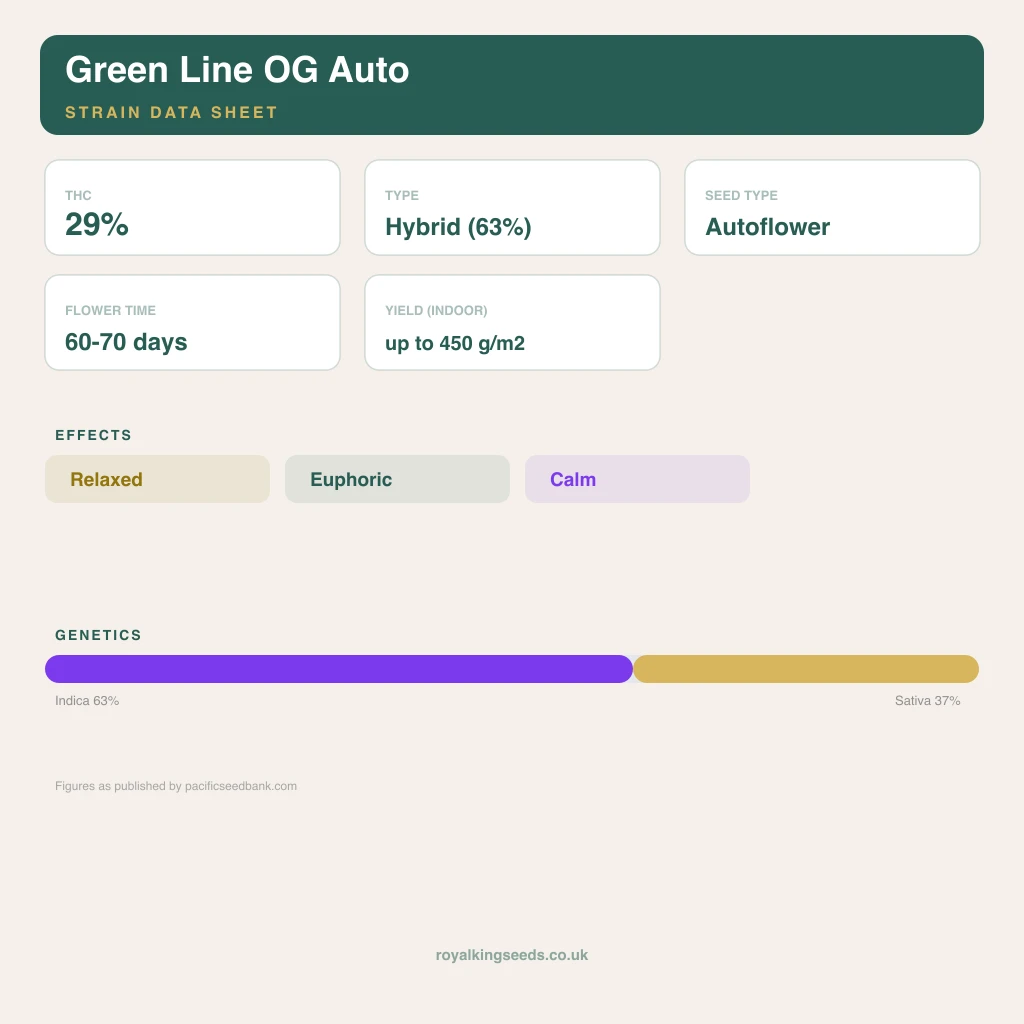 Green Line OG Auto
STRAIN DATA SHEET

THC
29%

TYPE
Hybrid (63%)

SEED TYPE
Autoflower

FLOWER TIME
60-70 days

YIELD (INDOOR)
up to 450 g/m2

EFFECTS
Relaxed
Euphoric
Calm

GENETICS
Indica 63%
Sativa 37%

Figures as published by pacificseedbank.com

royalkingseeds.co.uk