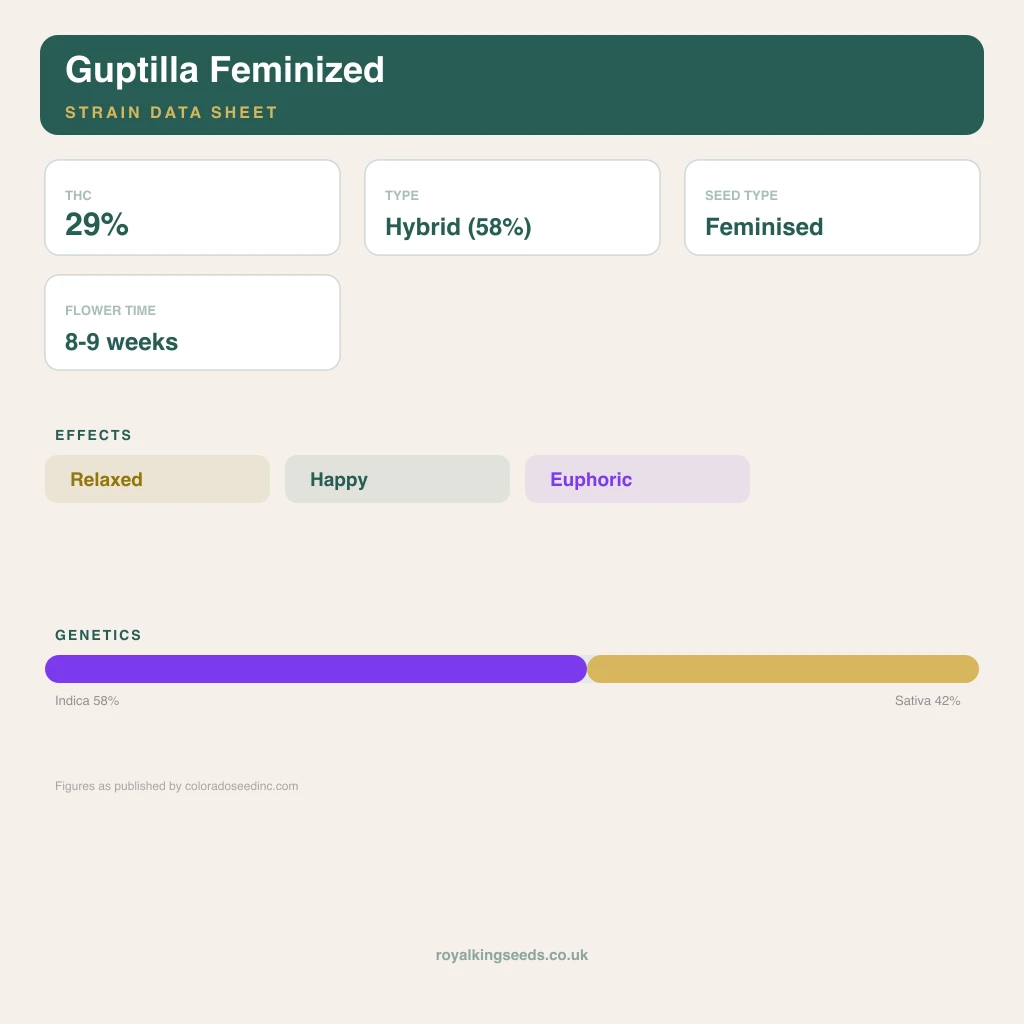 Guptilla Feminized
STRAIN DATA SHEET

THC
29%

TYPE
Hybrid (58%)

SEED TYPE
Feminised

FLOWER TIME
8-9 weeks

EFFECTS
Relaxed
Happy
Euphoric

GENETICS
Indica 58%
Sativa 42%

Figures as published by coloradoseedinc.com

royalkingseeds.co.uk