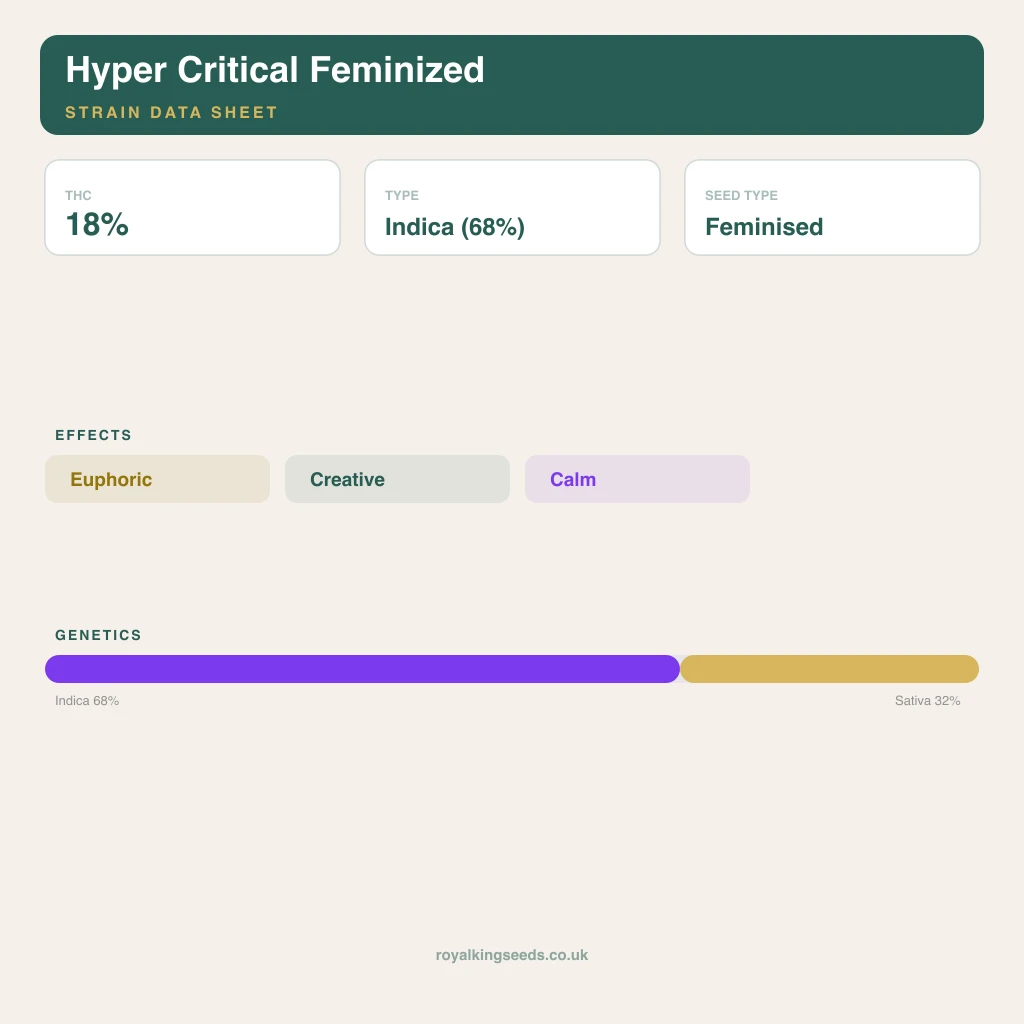 Hyper Critical Feminized
STRAIN DATA SHEET

THC
18%

TYPE
Indica (68%)

SEED TYPE
Feminised

EFFECTS
Euphoric
Creative
Calm

GENETICS
Indica 68%
Sativa 32%

royalkingseeds.co.uk