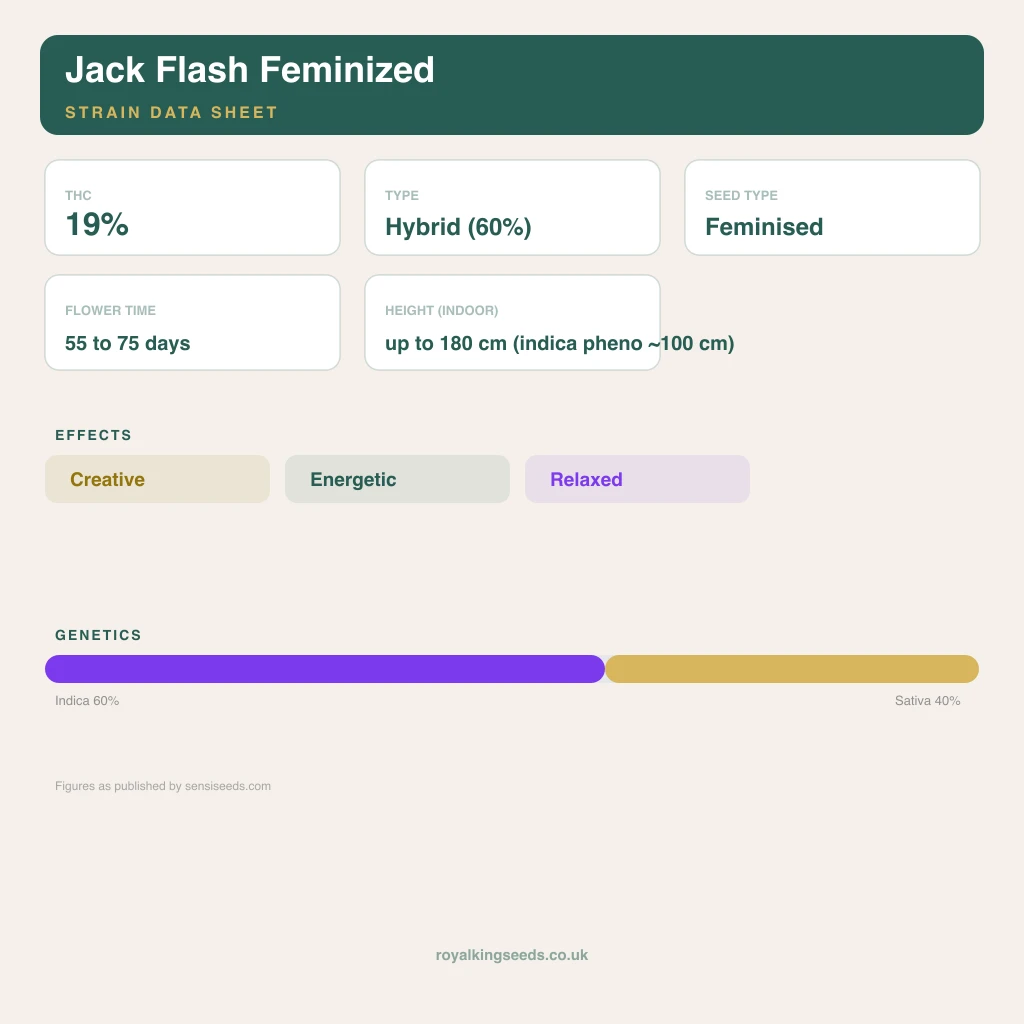 Jack Flash Feminized
STRAIN DATA SHEET

THC
19%

TYPE
Hybrid (60%)

SEED TYPE
Feminised

FLOWER TIME
55 to 75 days

HEIGHT (INDOOR)
up to 180 cm (indica pheno ~100 cm)

EFFECTS
Creative
Energetic
Relaxed

GENETICS
Indica 60%
Sativa 40%

Figures as published by sensiseeds.com

royalkingseeds.co.uk