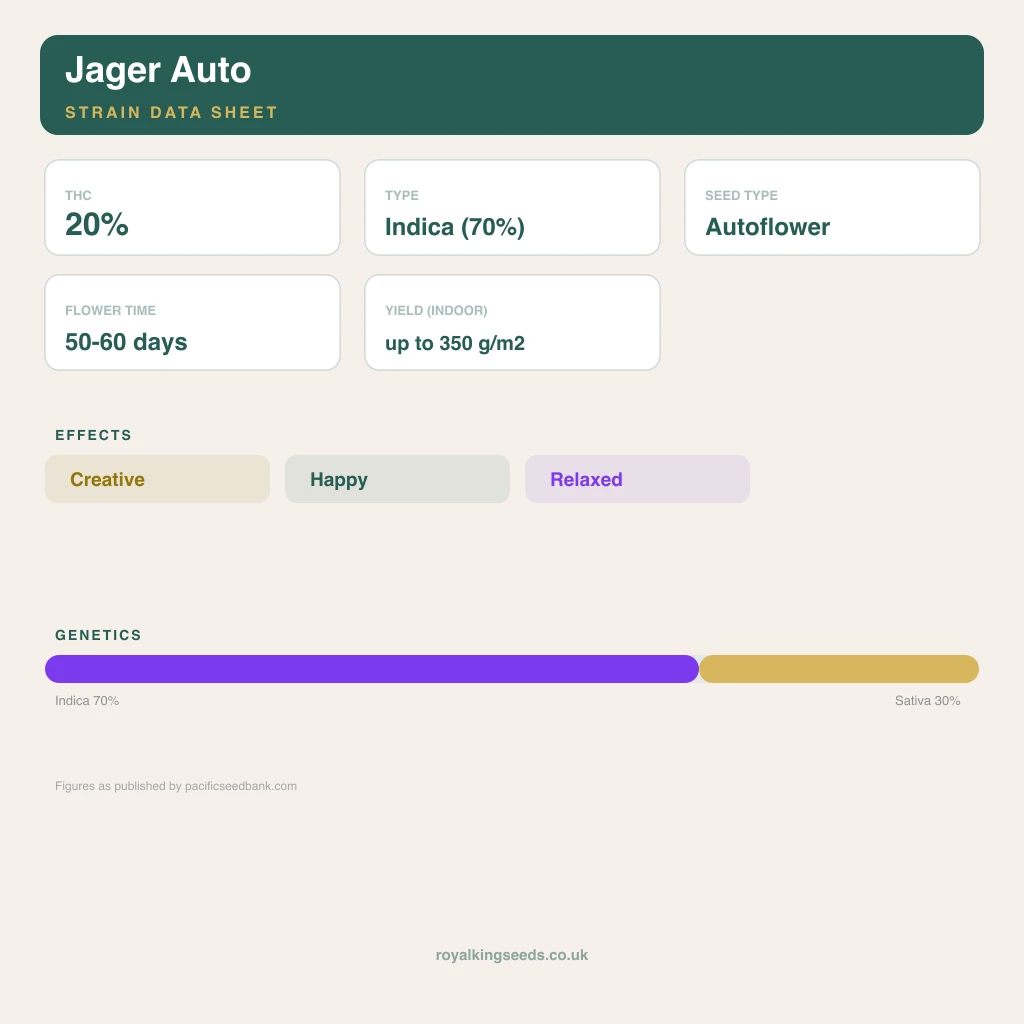 Jager Auto
STRAIN DATA SHEET

THC
20%

TYPE
Indica (70%)

SEED TYPE
Autoflower

FLOWER TIME
50-60 days

YIELD (INDOOR)
up to 350 g/m2

EFFECTS

Creative

Happy

Relaxed

GENETICS

Indica 70%

Sativa 30%

Figures as published by pacificseedbank.com

royalkingseeds.co.uk