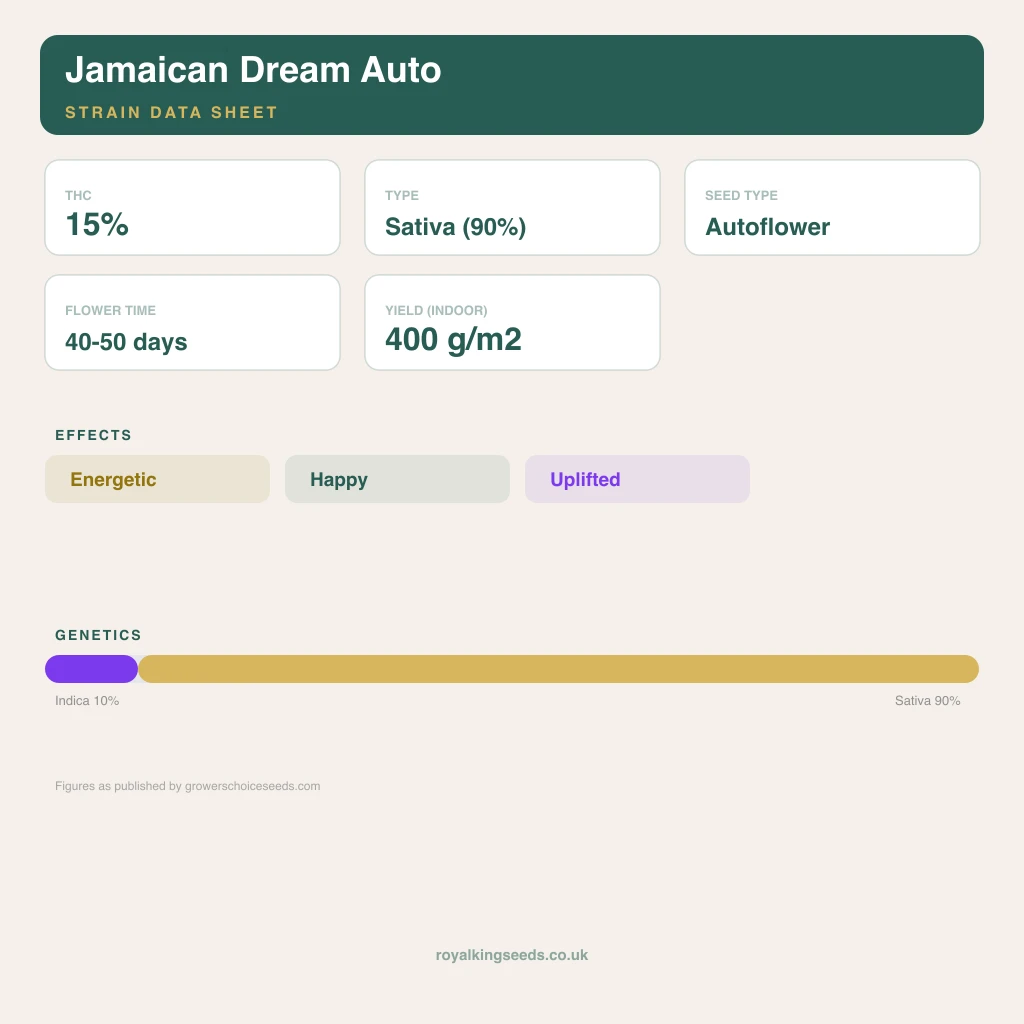 Jamaican Dream Auto

STRAIN DATA SHEET

THC
15%

TYPE
Sativa (90%)

SEED TYPE
Autoflower

FLOWER TIME
40-50 days

YIELD (INDOOR)
400 g/m2

EFFECTS

Energetic

Happy

Uplifted

GENETICS

Indica 10%

Sativa 90%

Figures as published by growerschoiceseeds.com

royalkingseeds.co.uk