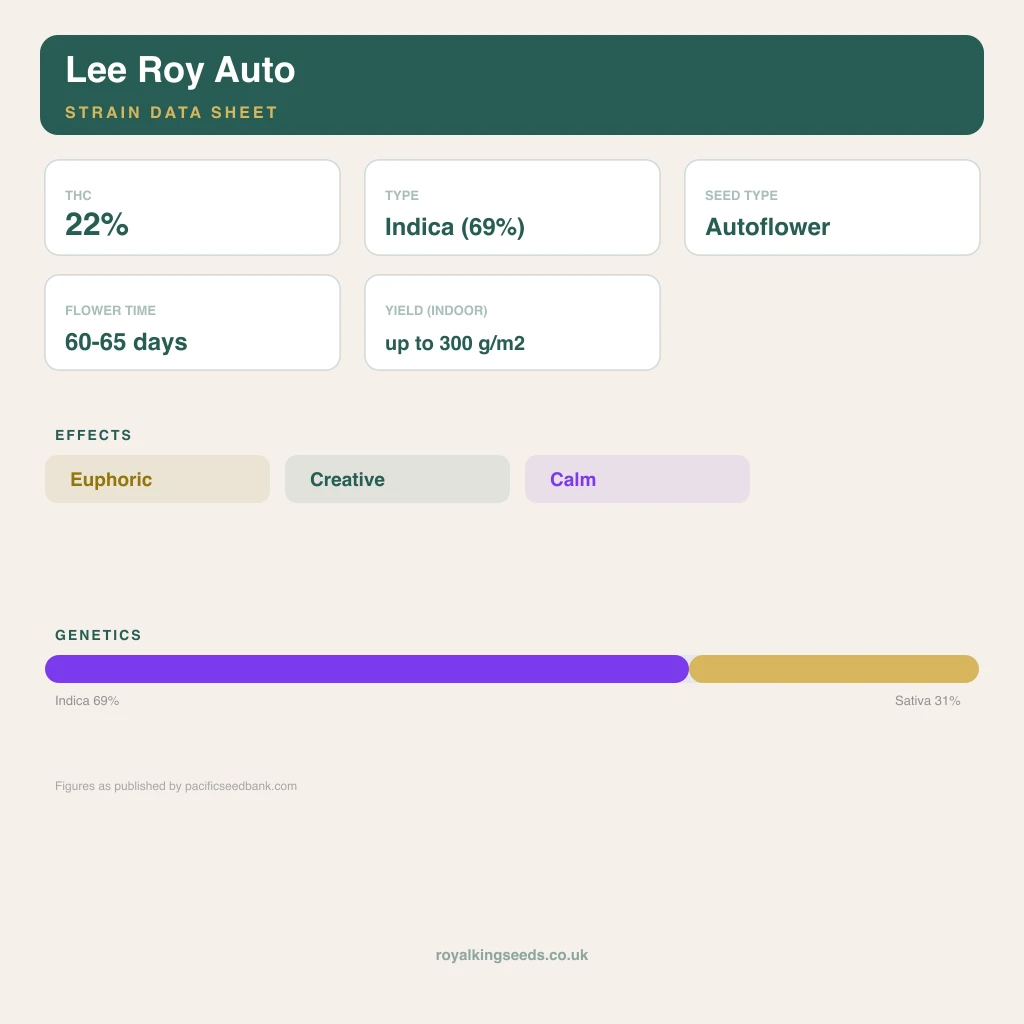 Lee Roy Auto

STRAIN DATA SHEET

THC
22%

TYPE
Indica (69%)

SEED TYPE
Autoflower

FLOWER TIME
60-65 days

YIELD (INDOOR)
up to 300 g/m2

EFFECTS

Euphoric

Creative

Calm

GENETICS

Indica 69%

Sativa 31%

Figures as published by pacificseedbank.com

royalkingseeds.co.uk