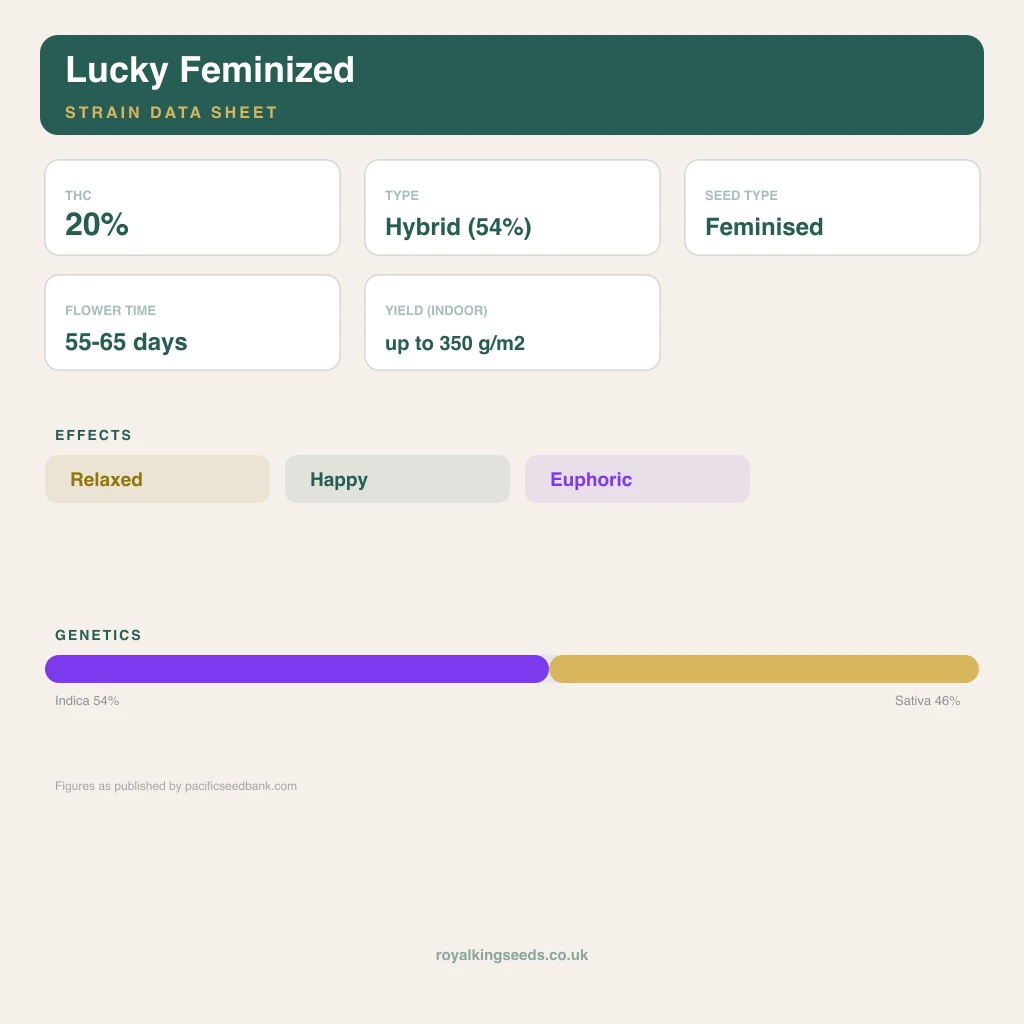 Lucky Feminized
STRAIN DATA SHEET

THC
20%

TYPE
Hybrid (54%)

SEED TYPE
Feminised

FLOWER TIME
55-65 days

YIELD (INDOOR)
up to 350 g/m2

EFFECTS

Relaxed

Happy

Euphoric

GENETICS

Indica 54%

Sativa 46%

Figures as published by pacificseedbank.com

royalkingseeds.co.uk