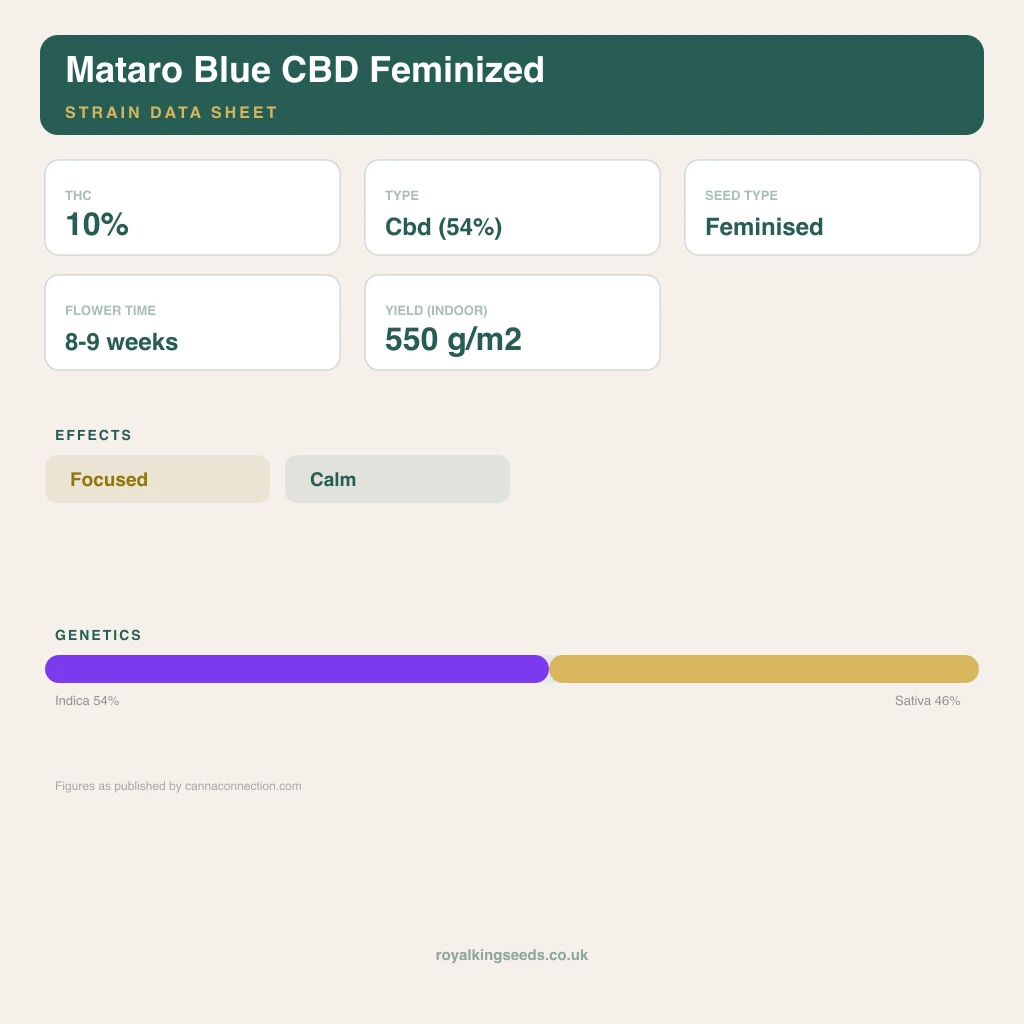 Mataro Blue CBD Feminized

STRAIN DATA SHEET

THC
10%

TYPE
Cbd (54%)

SEED TYPE
Feminised

FLOWER TIME
8-9 weeks

YIELD (INDOOR)
550 g/m2

EFFECTS

Focused

Calm

GENETICS

Indica 54%

Sativa 46%

Figures as published by cannaconnection.com

royalkingseeds.co.uk