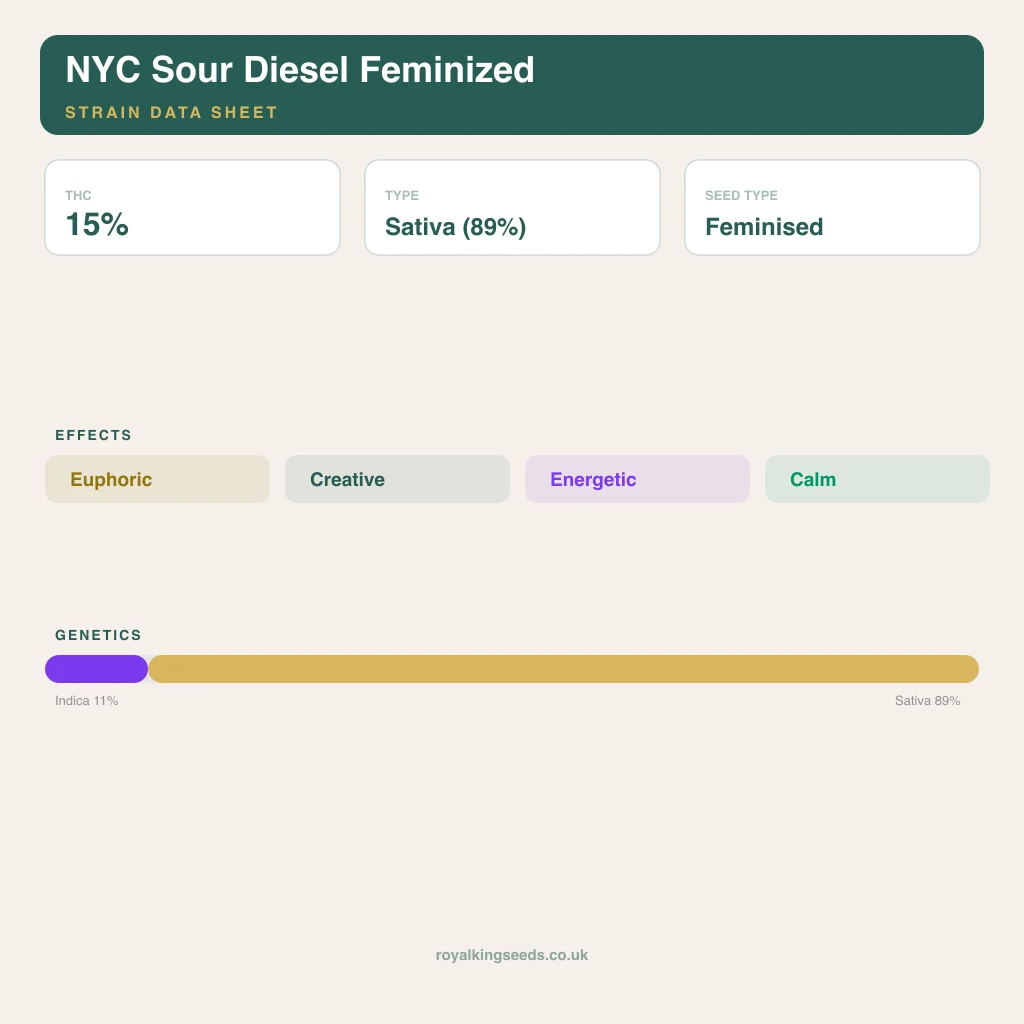 NYC Sour Diesel Feminized
STRAIN DATA SHEET

THC
15%

TYPE
Sativa (89%)

SEED TYPE
Feminised

EFFECTS
Euphoric
Creative
Energetic
Calm

GENETICS
Indica 11%
Sativa 89%

royalkingseeds.co.uk