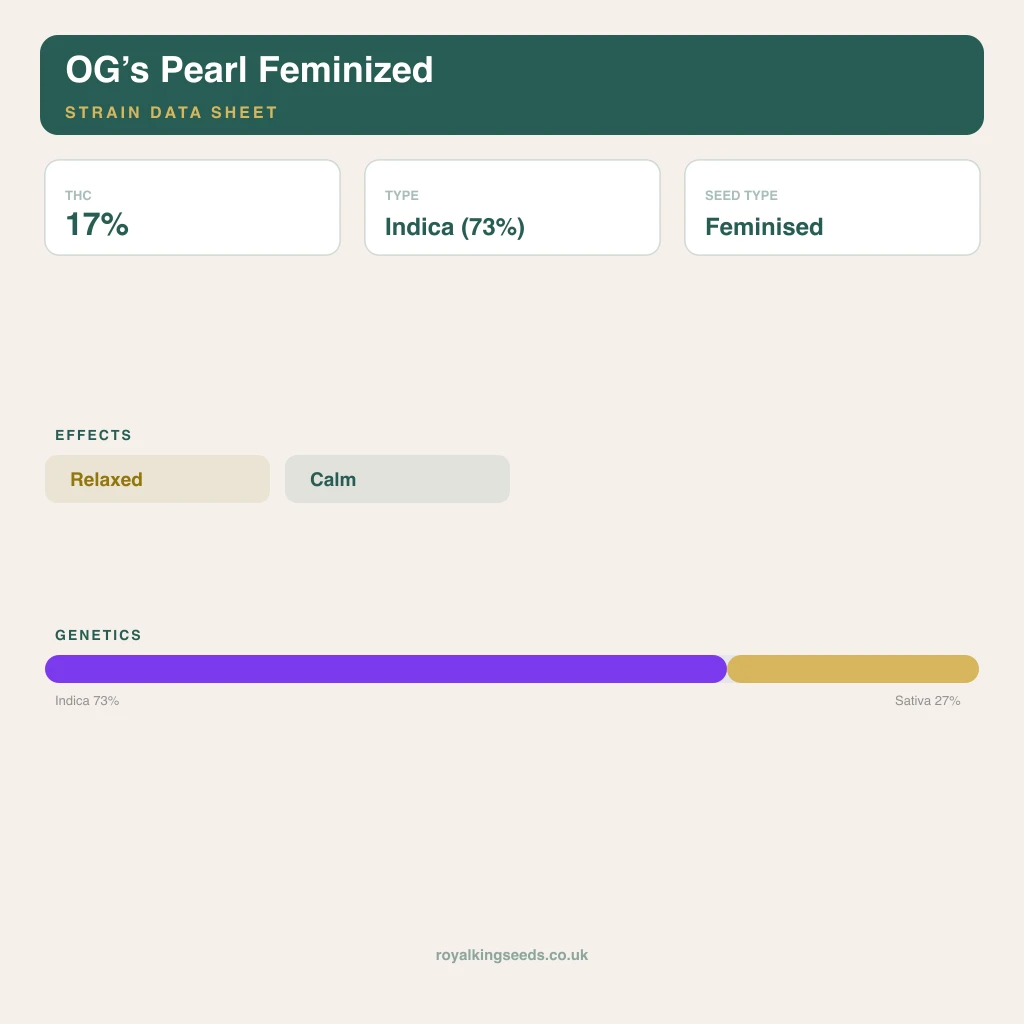 OG's Pearl Feminized

STRAIN DATA SHEET

THC
17%

TYPE
Indica (73%)

SEED TYPE
Feminised

EFFECTS

Relaxed

Calm

GENETICS

Indica 73%

Sativa 27%

royalkingseeds.co.uk