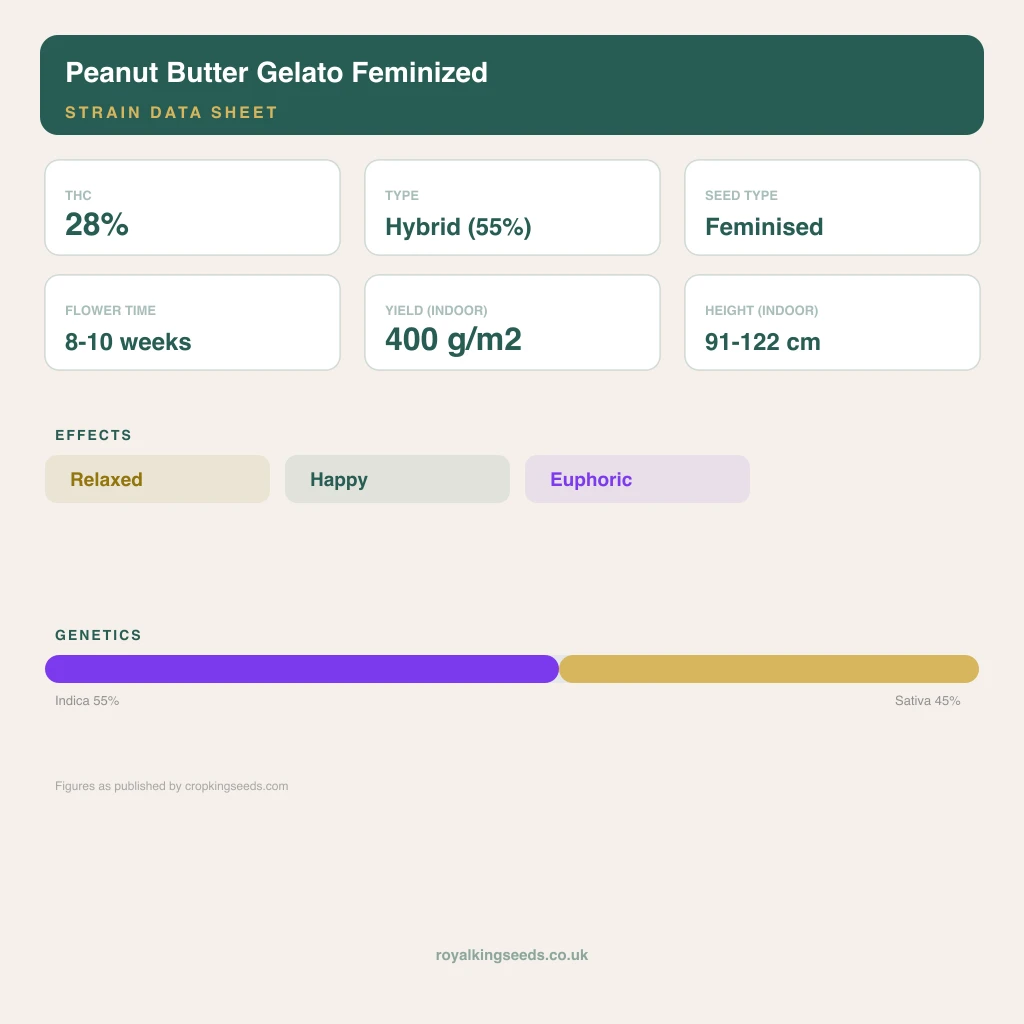 Peanut Butter Gelato Feminized
STRAIN DATA SHEET

THC
28%

TYPE
Hybrid (55%)

SEED TYPE
Feminised

FLOWER TIME
8-10 weeks

YIELD (INDOOR)
400 g/m2

HEIGHT (INDOOR)
91-122 cm

EFFECTS

Relaxed

Happy

Euphoric

GENETICS

Indica 55%

Sativa 45%

Figures as published by cropkingseeds.com

royalkingseeds.co.uk