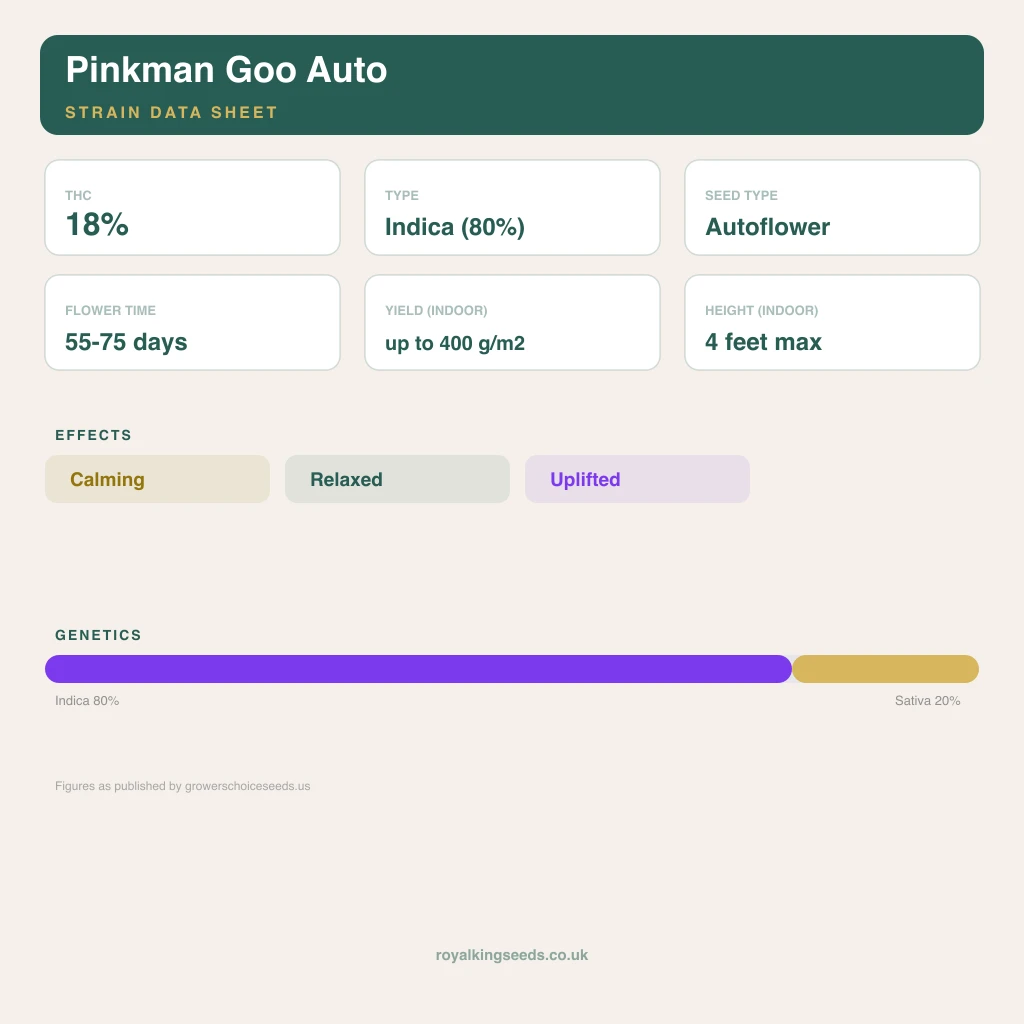 Pinkman Goo Auto
STRAIN DATA SHEET

THC
18%

TYPE
Indica (80%)

SEED TYPE
Autoflower

FLOWER TIME
55-75 days

YIELD (INDOOR)
up to 400 g/m2

HEIGHT (INDOOR)
4 feet max

EFFECTS
Calming
Relaxed
Uplifted

GENETICS
Indica 80%
Sativa 20%

Figures as published by growerschoiceseeds.us

royalkingseeds.co.uk