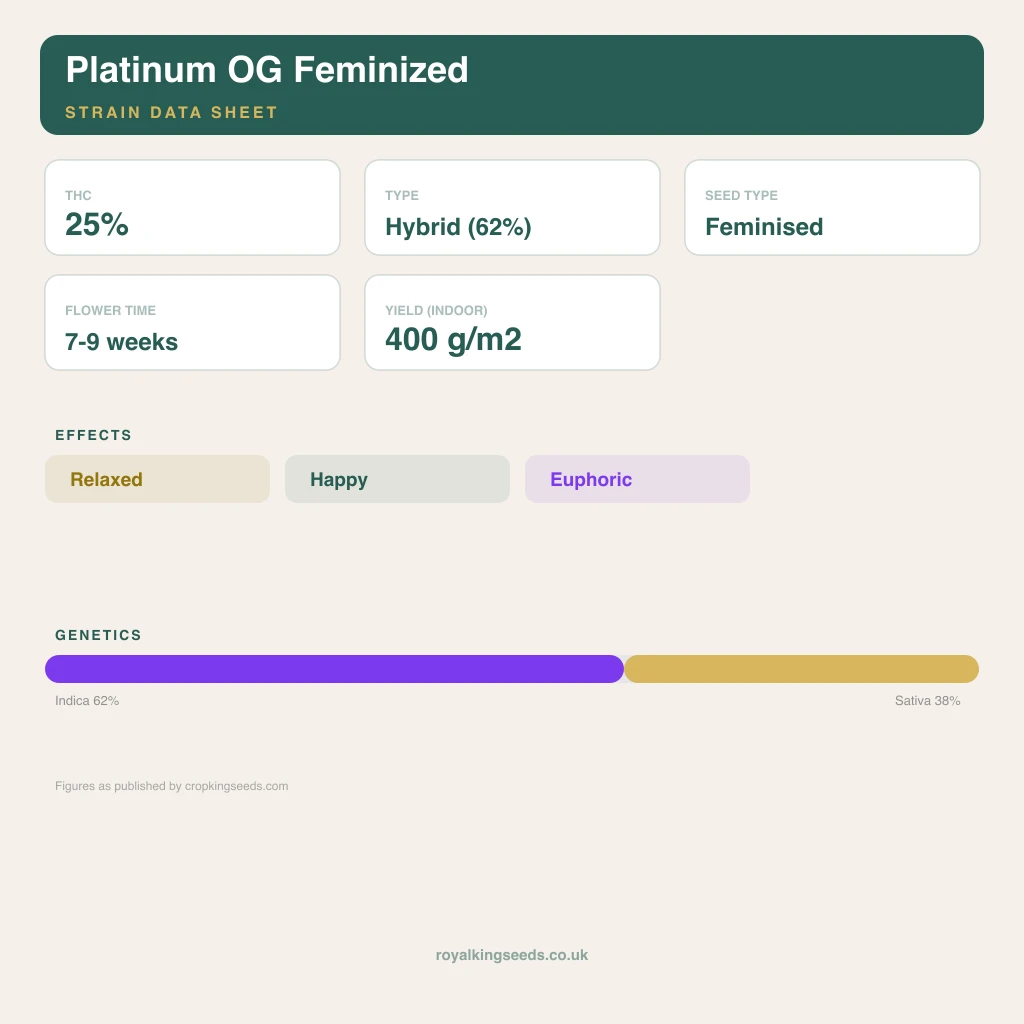 Platinum OG Feminized
STRAIN DATA SHEET

THC
25%

TYPE
Hybrid (62%)

SEED TYPE
Feminised

FLOWER TIME
7-9 weeks

YIELD (INDOOR)
400 g/m2

EFFECTS
Relaxed
Happy
Euphoric

GENETICS
Indica 62%
Sativa 38%

Figures as published by cropkingseeds.com

royalkingseeds.co.uk