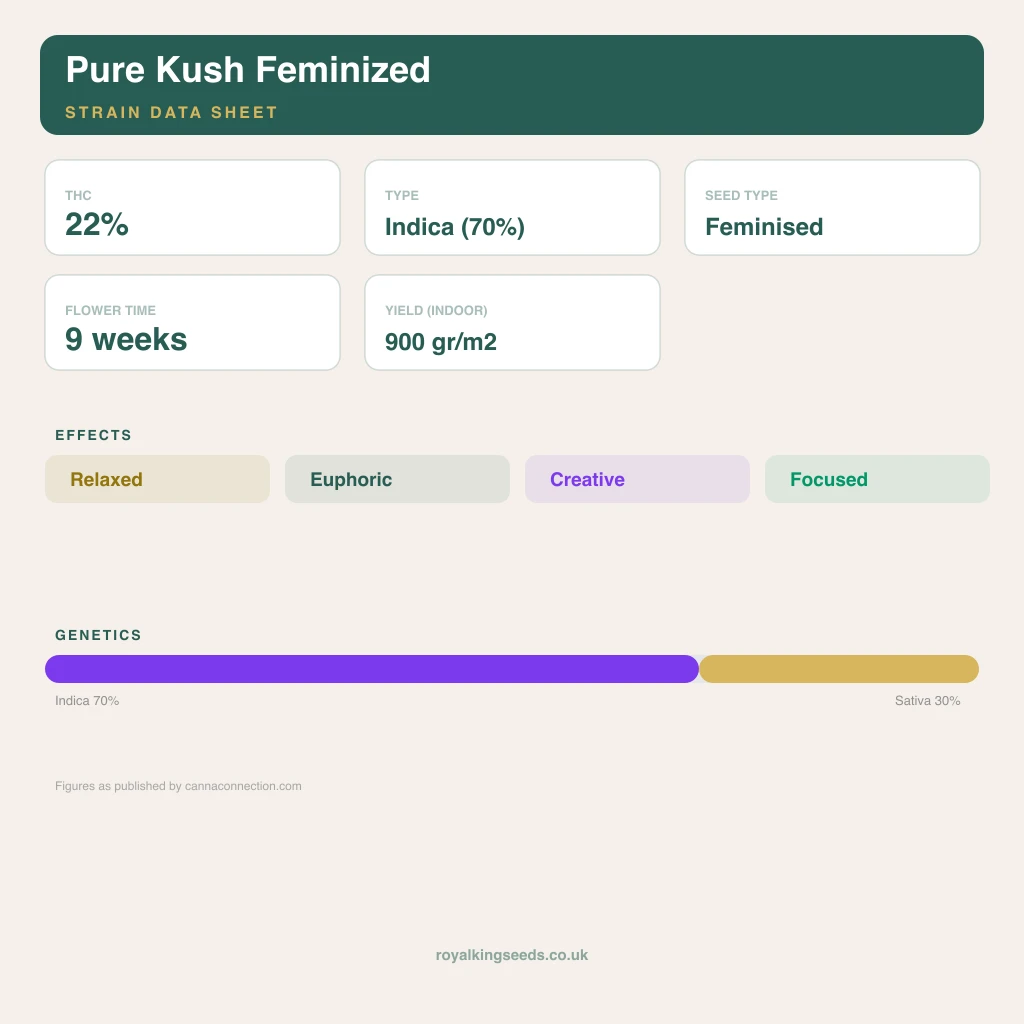 Pure Kush Feminized
STRAIN DATA SHEET

THC
22%

TYPE
Indica (70%)

SEED TYPE
Feminised

FLOWER TIME
9 weeks

YIELD (INDOOR)
900 gr/m2

EFFECTS
Relaxed
Euphoric
Creative
Focused

GENETICS
Indica 70%
Sativa 30%

Figures as published by cannaconnection.com

royalkingseeds.co.uk