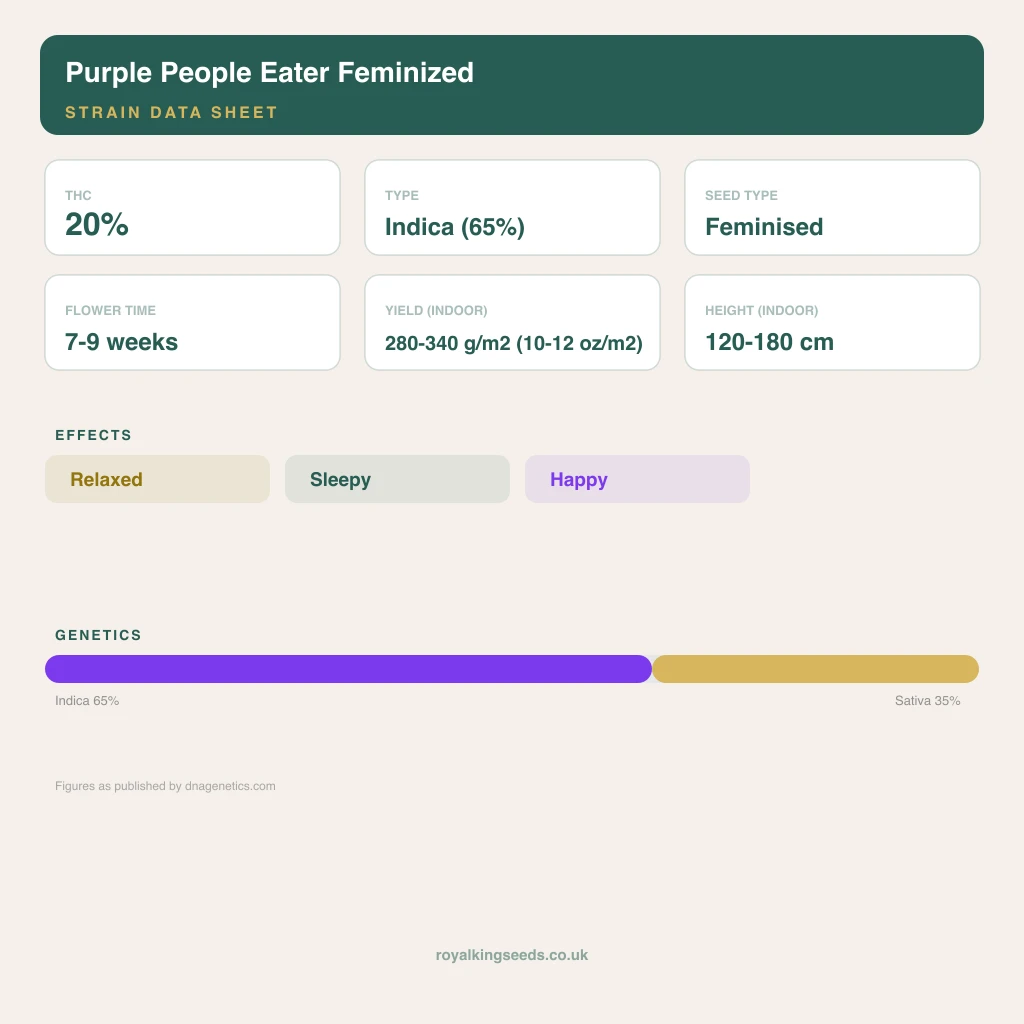 Purple People Eater Feminized

STRAIN DATA SHEET

THC
20%

TYPE
Indica (65%)

SEED TYPE
Feminised

FLOWER TIME
7-9 weeks

YIELD (INDOOR)
280-340 g/m2 (10-12 oz/m2)

HEIGHT (INDOOR)
120-180 cm

EFFECTS

Relaxed

Sleepy

Happy

GENETICS

Indica 65%

Sativa 35%

Figures as published by dnagenetics.com

royalkingseeds.co.uk