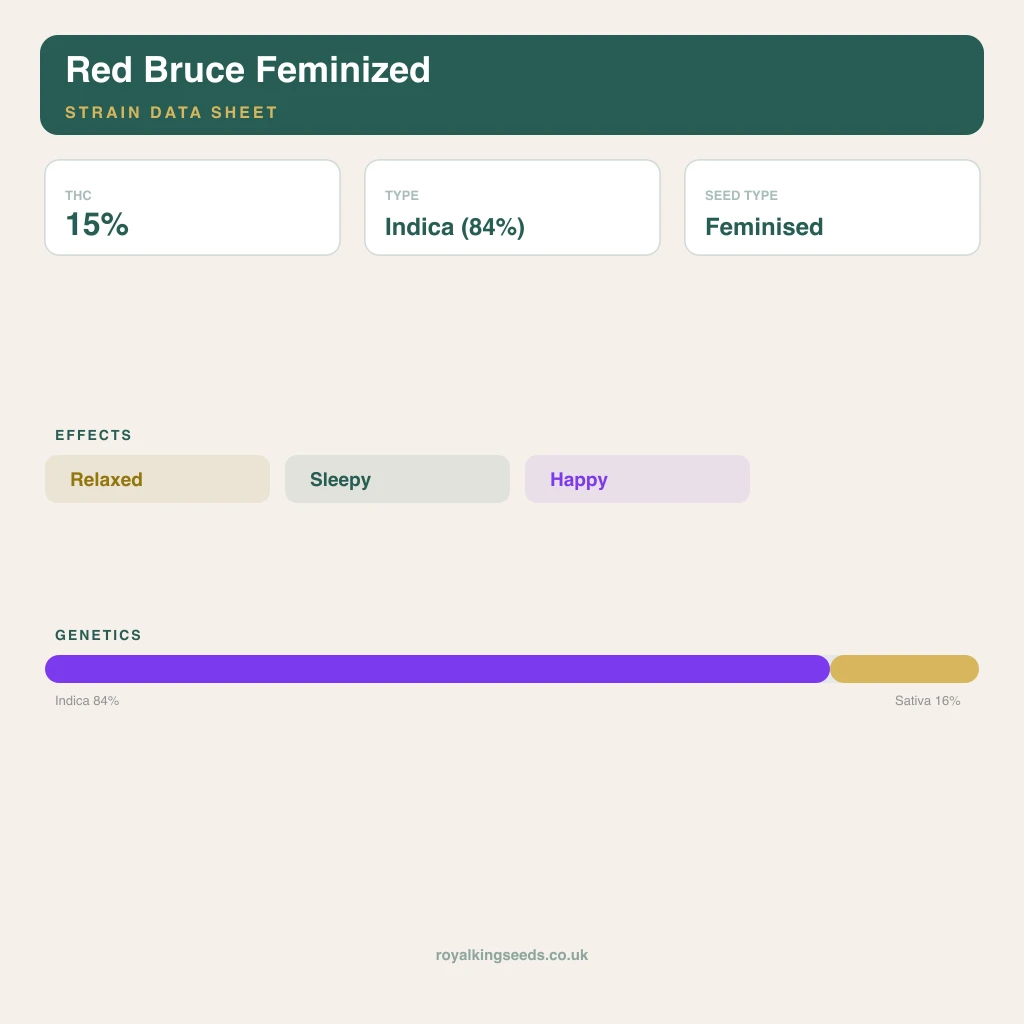 Red Bruce Feminized
STRAIN DATA SHEET

THC
15%

TYPE
Indica (84%)

SEED TYPE
Feminised

EFFECTS
Relaxed
Sleepy
Happy

GENETICS
Indica 84%
Sativa 16%

royalkingseeds.co.uk