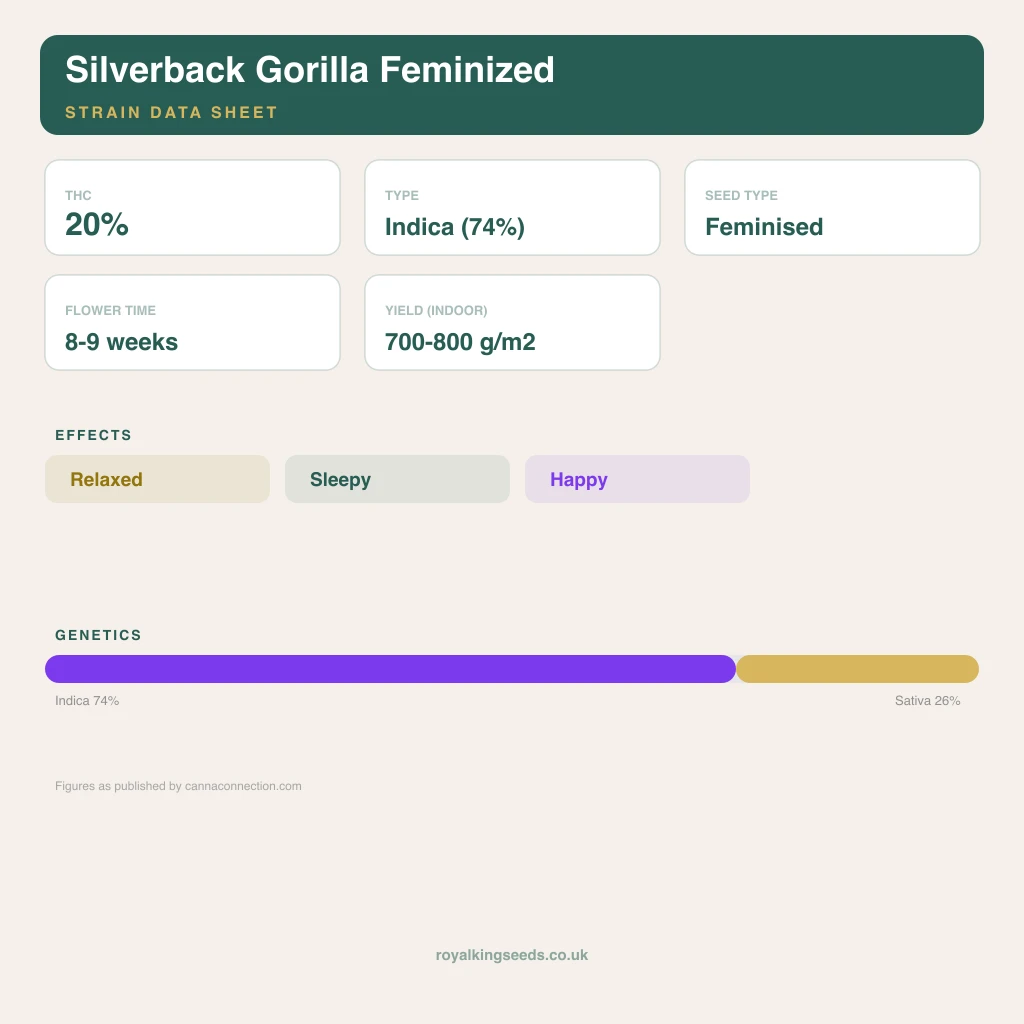 Silverback Gorilla Feminized
STRAIN DATA SHEET

THC
20%

TYPE
Indica (74%)

SEED TYPE
Feminised

FLOWER TIME
8-9 weeks

YIELD (INDOOR)
700-800 g/m2

EFFECTS
Relaxed
Sleepy
Happy

GENETICS
Indica 74%
Sativa 26%

Figures as published by cannaconnection.com

royalkingseeds.co.uk