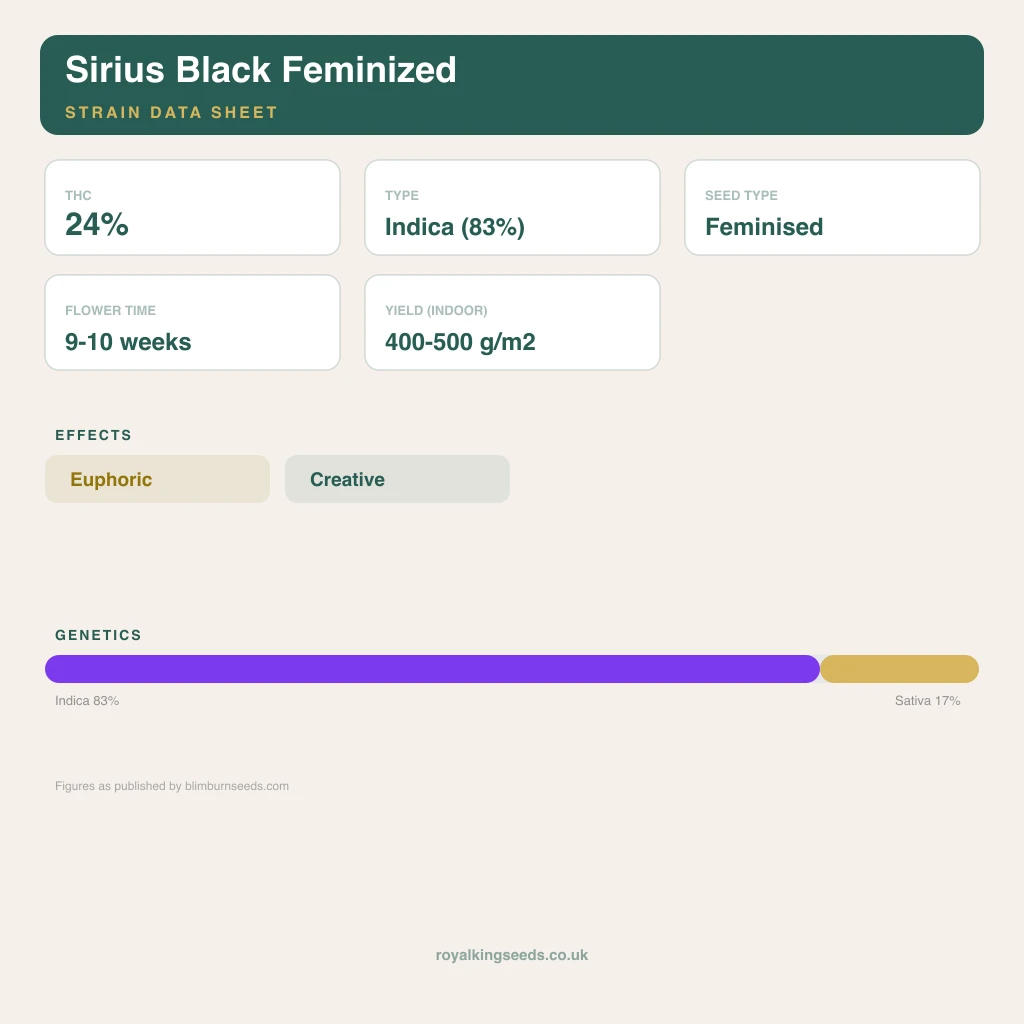 Sirius Black Feminized
STRAIN DATA SHEET

THC
24%

TYPE
Indica (83%)

SEED TYPE
Feminised

FLOWER TIME
9-10 weeks

YIELD (INDOOR)
400-500 g/m2

EFFECTS

Euphoric

Creative

GENETICS

Indica 83%

Sativa 17%

Figures as published by blimburnseeds.com

royalkingseeds.co.uk