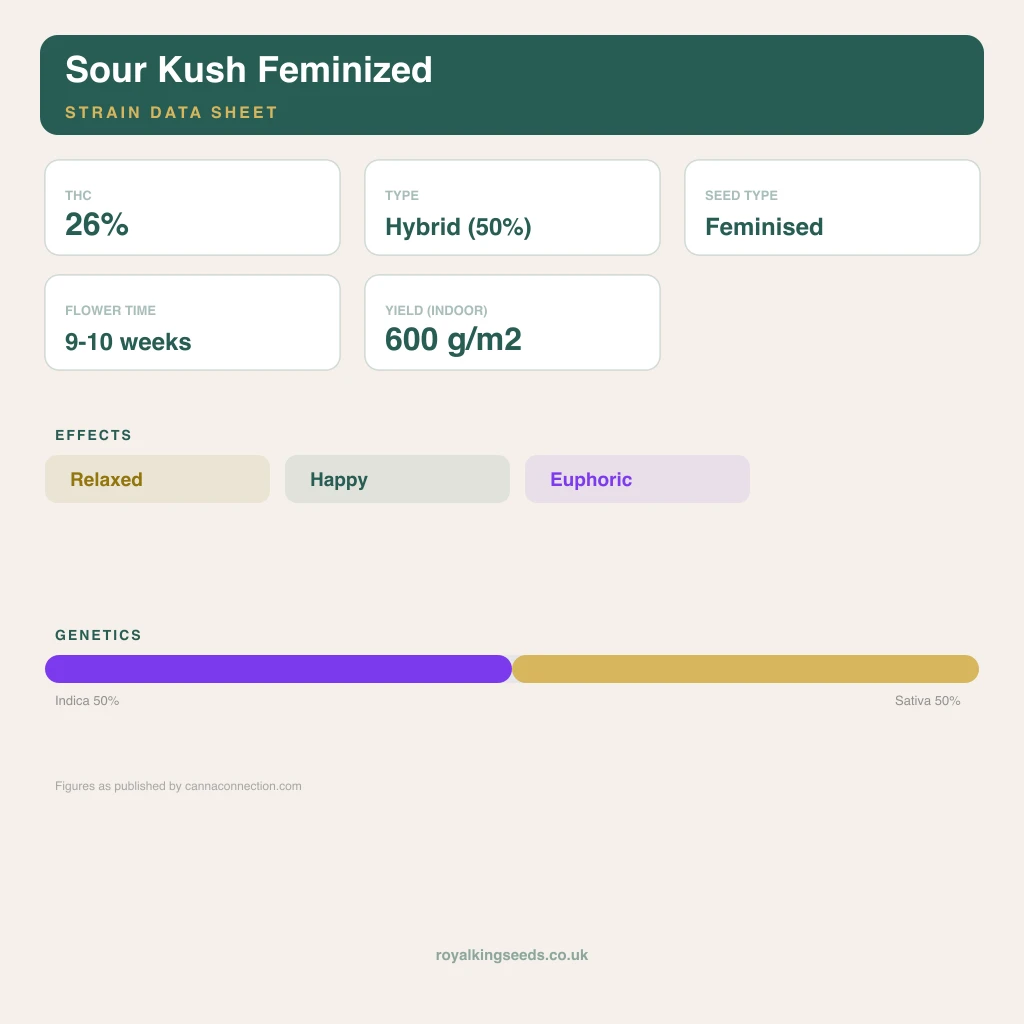 Sour Kush Feminized
STRAIN DATA SHEET

THC
26%

TYPE
Hybrid (50%)

SEED TYPE
Feminised

FLOWER TIME
9-10 weeks

YIELD (INDOOR)
600 g/m2

EFFECTS

Relaxed

Happy

Euphoric

GENETICS

Indica 50%

Sativa 50%

Figures as published by cannaconnection.com

royalkingseeds.co.uk