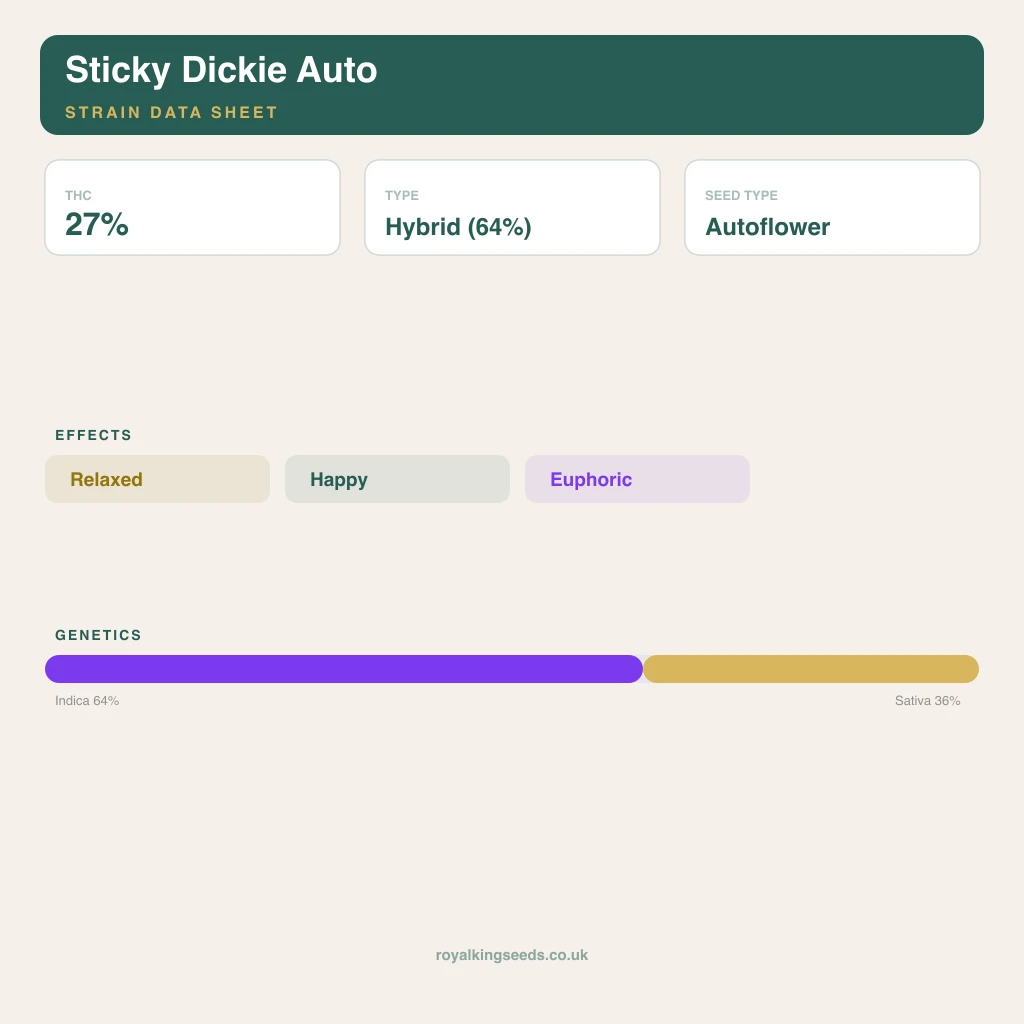 Sticky Dickie Auto
STRAIN DATA SHEET

THC
27%

TYPE
Hybrid (64%)

SEED TYPE
Autoflower

EFFECTS
Relaxed
Happy
Euphoric

GENETICS
Indica 64%
Sativa 36%

royalkingseeds.co.uk