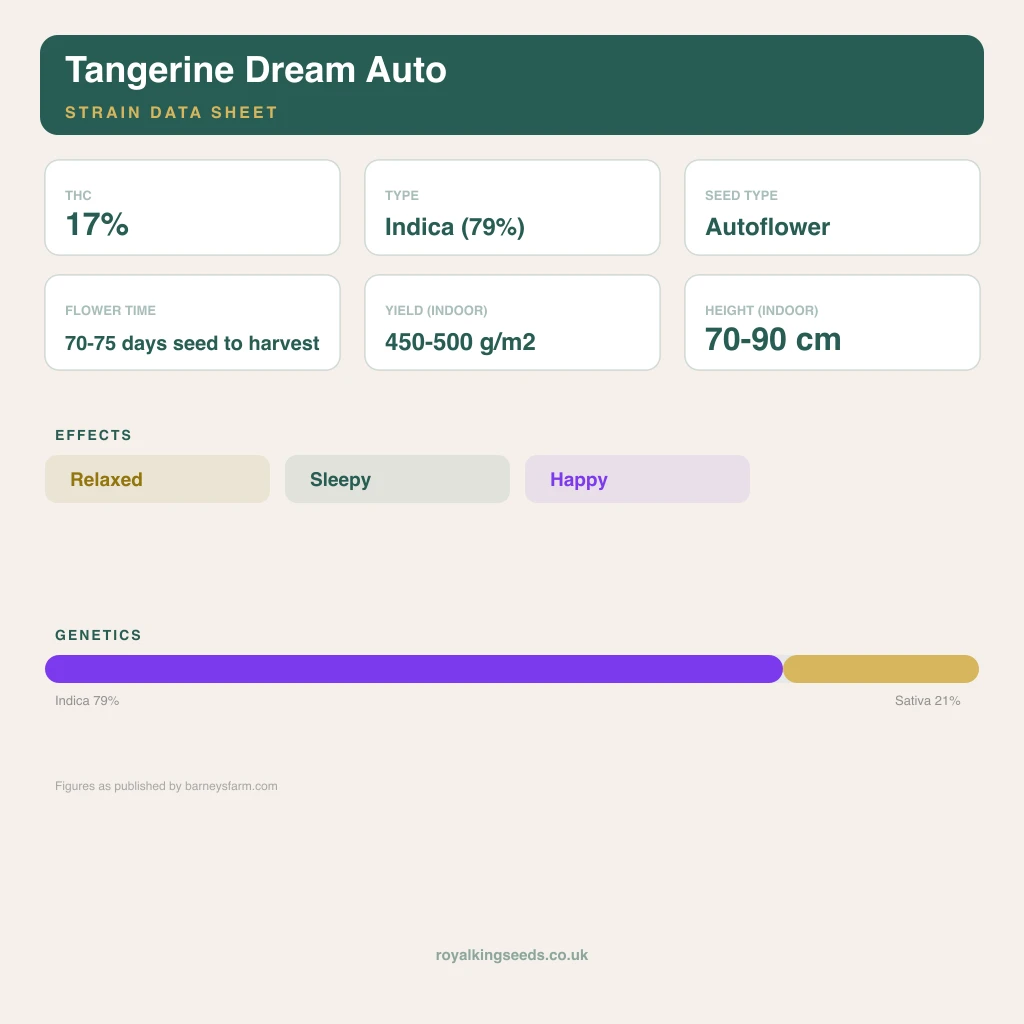 Tangerine Dream Auto
STRAIN DATA SHEET

THC
17%

TYPE
Indica (79%)

SEED TYPE
Autoflower

FLOWER TIME
70-75 days seed to harvest

YIELD (INDOOR)
450-500 g/m2

HEIGHT (INDOOR)
70-90 cm

EFFECTS
Relaxed
Sleepy
Happy

GENETICS
Indica 79%
Sativa 21%

Figures as published by barneysfarm.com

royalkingseeds.co.uk