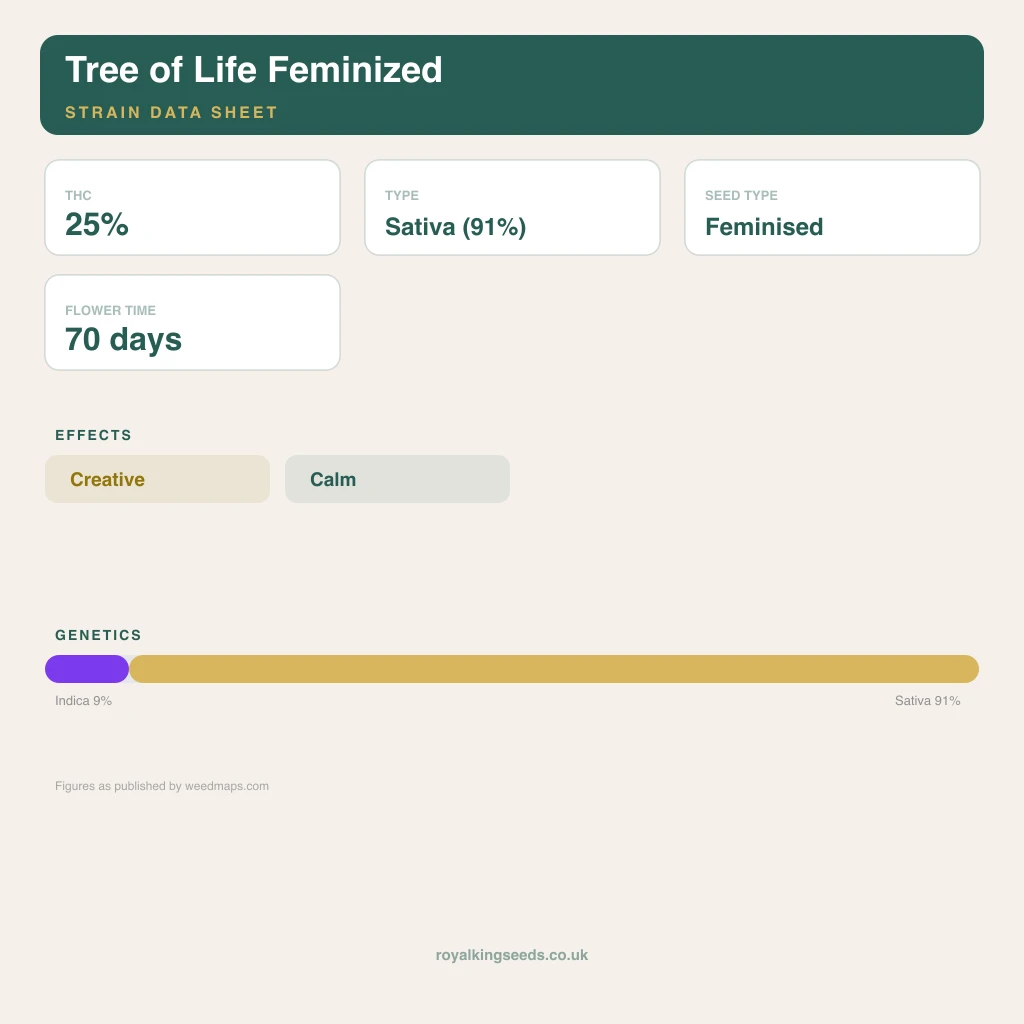 Tree of Life Feminized

STRAIN DATA SHEET

THC
25%

TYPE
Sativa (91%)

SEED TYPE
Feminised

FLOWER TIME
70 days

EFFECTS

Creative

Calm

GENETICS

Indica 9%

Sativa 91%

Figures as published by weedmaps.com

royalkingseeds.co.uk