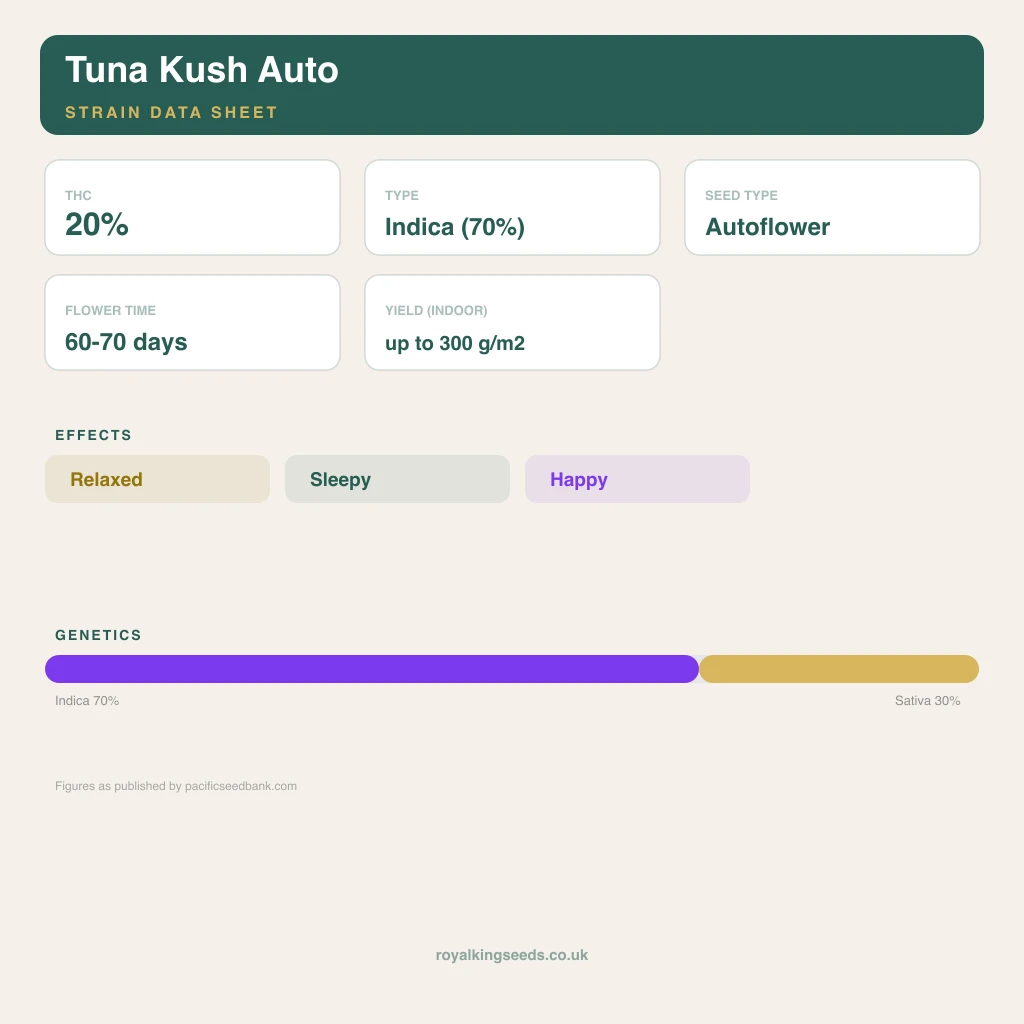 Tuna Kush Auto

STRAIN DATA SHEET

THC
20%

TYPE
Indica (70%)

SEED TYPE
Autoflower

FLOWER TIME
60-70 days

YIELD (INDOOR)
up to 300 g/m2

EFFECTS

Relaxed

Sleepy

Happy

GENETICS

Indica 70%

Sativa 30%

Figures as published by pacificseedbank.com

royalkingseeds.co.uk