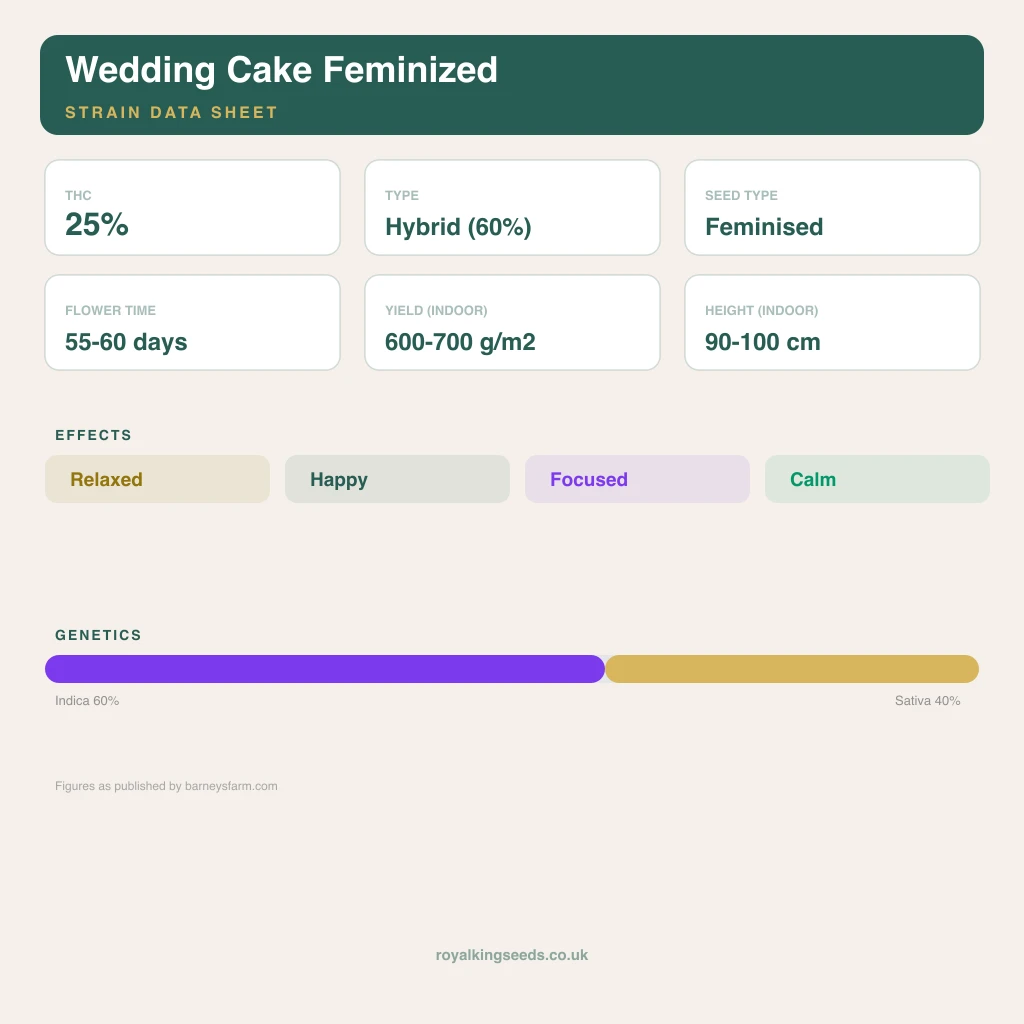 Wedding Cake Feminized
STRAIN DATA SHEET

THC
25%

TYPE
Hybrid (60%)

SEED TYPE
Feminised

FLOWER TIME
55-60 days

YIELD (INDOOR)
600-700 g/m2

HEIGHT (INDOOR)
90-100 cm

EFFECTS
Relaxed
Happy
Focused
Calm

GENETICS
Indica 60%
Sativa 40%

Figures as published by barneysfarm.com

royalkingseeds.co.uk